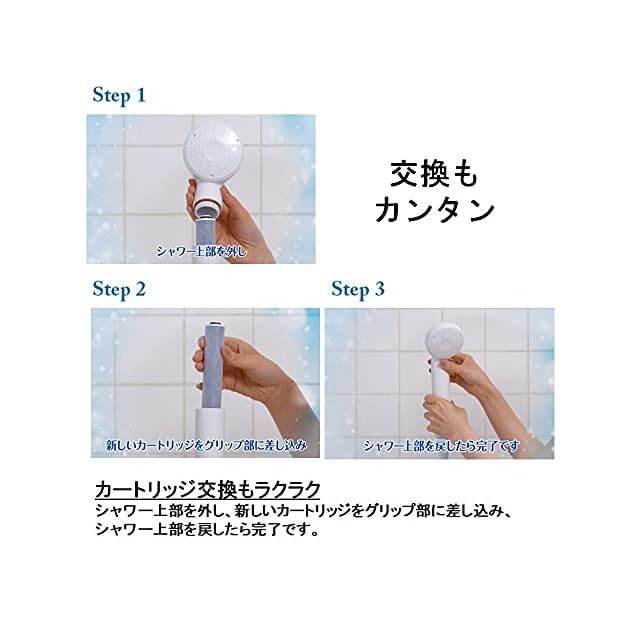 Step 1

シャワー上部を外し

交換も
カンタン

Step 2

新しいカートリッジをグリップ部に差し込み

Step 3

シャワー上部を戻したら完了です

カートリッジ交換もラクラク
シャワー上部を外し、新しいカートリッジをグリップ部に差し込み、シャワー上部を戻したら完了です。