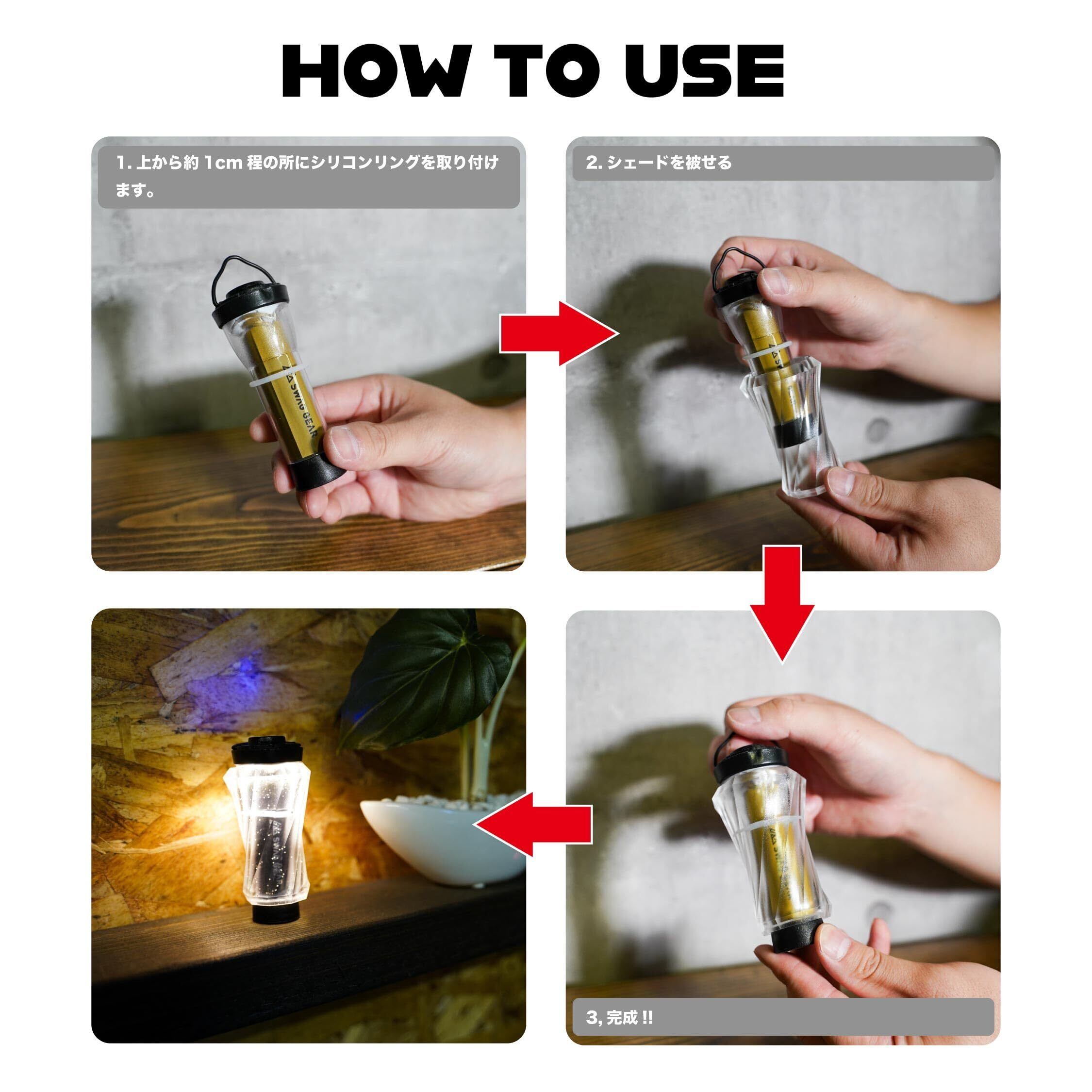 HOW TO USE

1. 上から約 1cm 程の所にシリコンリングを取り付けます。

SWAG GEAR

2. シェードを被せる

3, 完成 !!

SWAG GEAR