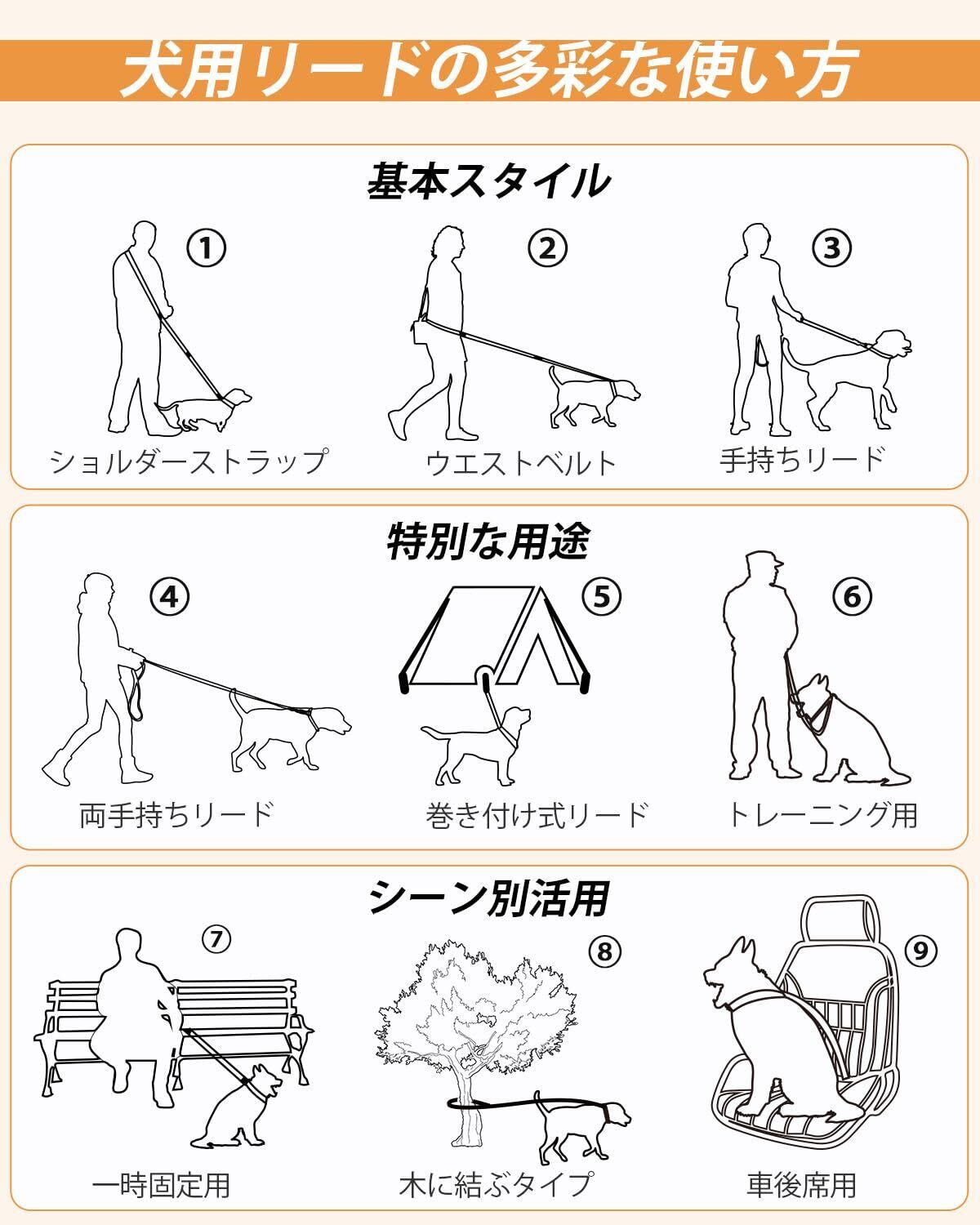 犬用リードの多彩な使い方

基本スタイル

①
ショルダーストラップ

②
ウエストベルト

③
手持ちリード

特別な用途

④
両手持ちリード

⑤
巻き付け式リード

⑥
トレーニング用

シーン別活用

⑦
一時固定用

⑧
木に結ぶタイプ

⑨
車後席用