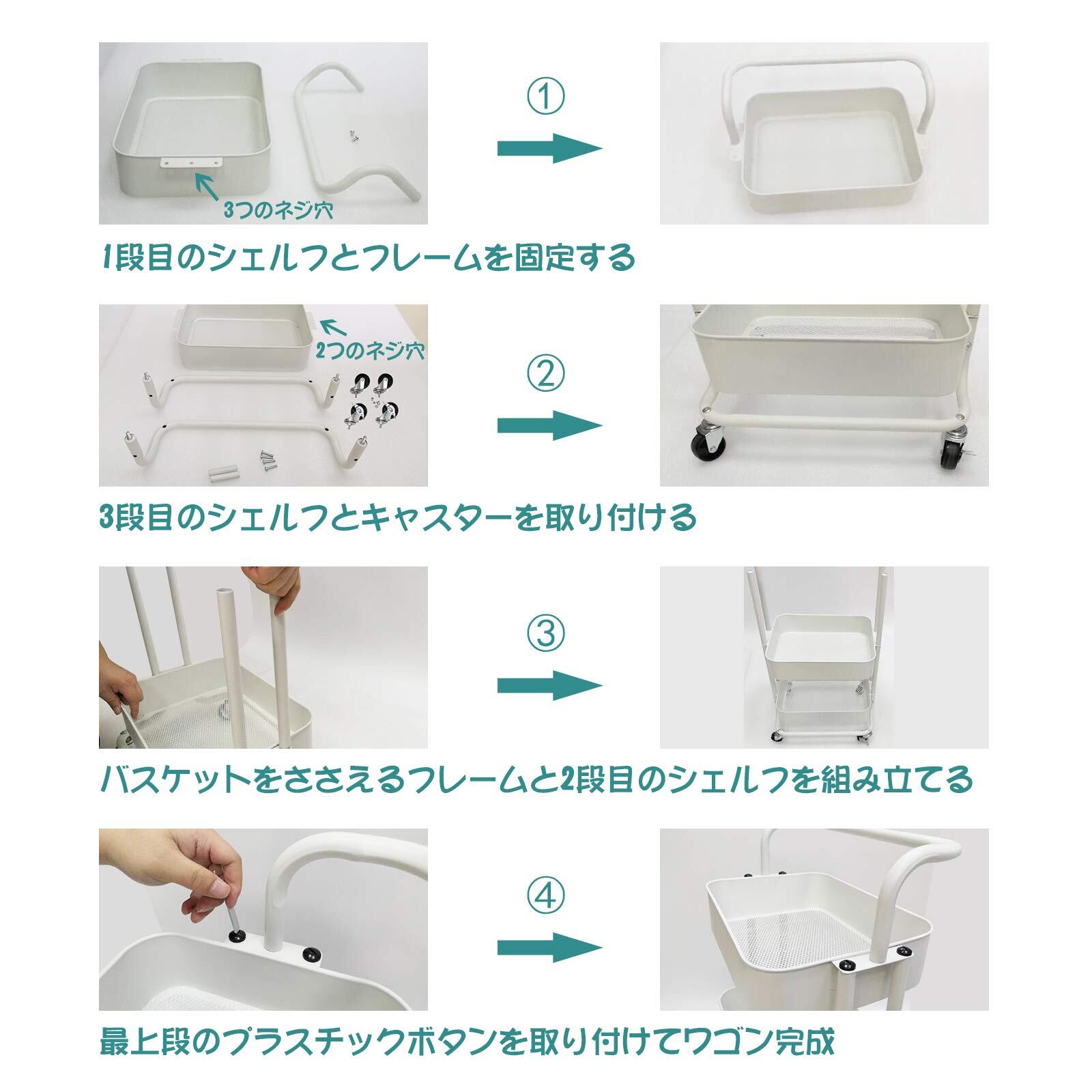 3つのネジ穴

①

1段目のシェルフとフレームを固定する

2つのネジ穴

②

3段目のシェルフとキャスターを取り付ける

③

バスケットをささえるフレームと2段目のシェルフを組み立てる

④

最上段のプラスチックボタンを取り付けてワゴン完成