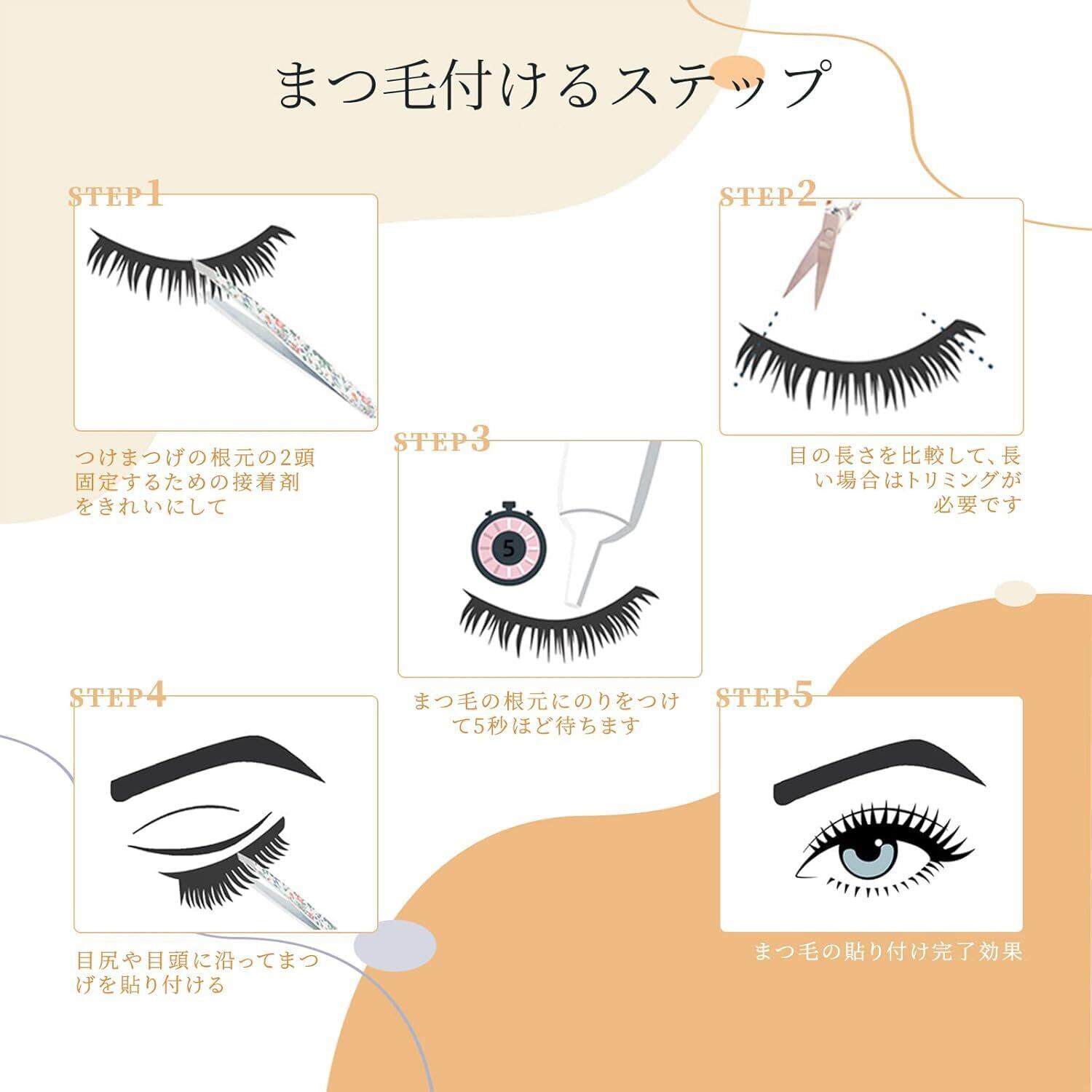 まつ毛付けるステップ

STEP1

つけまつげの根元の2頭固定するための接着剤をきれいにして

STEP2

目の長さを比較して、長い場合はトリミングが必要です

STEP3

5

まつ毛の根元にのりをつけて5秒ほど待ちます

STEP4

目尻や目頭に沿ってまつげを貼り付ける

STEP5

まつ毛の貼り付け完了効果