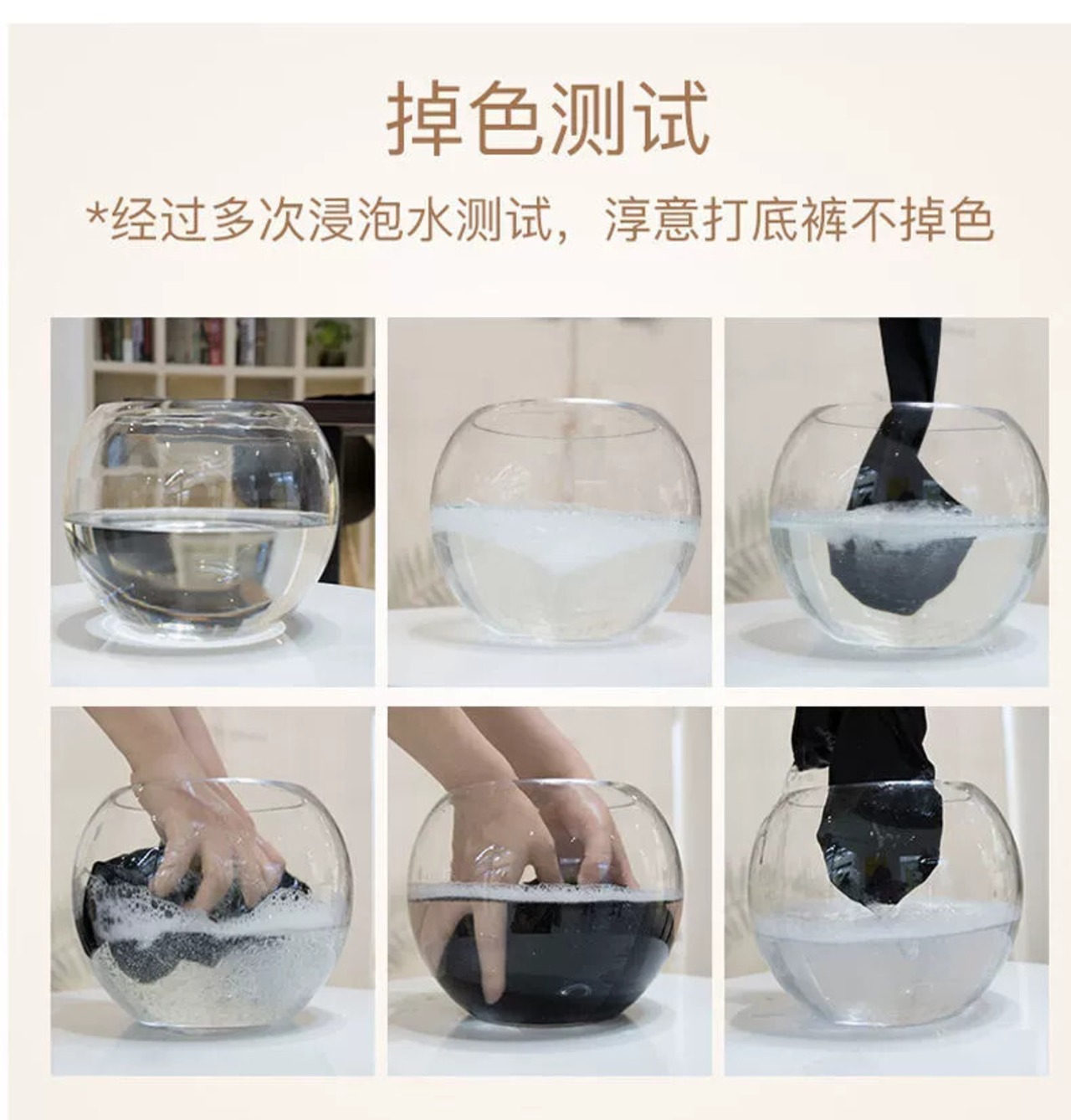 掉色测试

*经过多次浸泡水测试，淳意打底裤不掉色