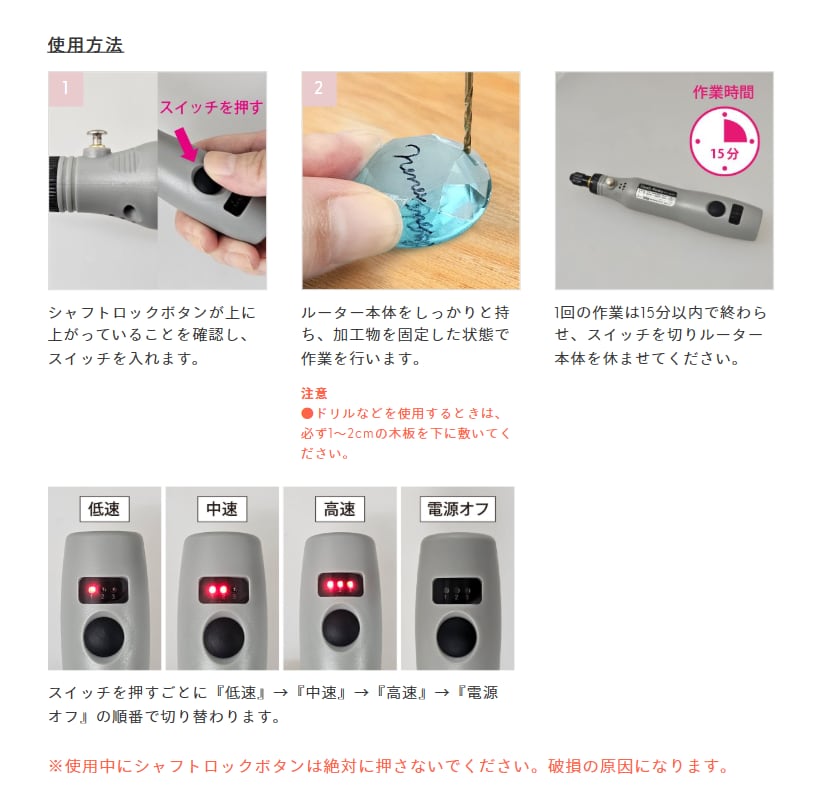 使用方法

1

スイッチを押す

シャフトロックボタンが上に上がっていることを確認し、スイッチを入れます。

2

ルーター本体をしっかりと持ち、加工物を固定した状態で作業を行います。

注意
●ドリルなどを使用するときは、必ず1～2cmの木板を下に敷いてください。

作業時間

15分

1回の作業は15分以内で終わらせ、スイッチを切りルーター本体を休ませてください。

低速

中速

高速

電源オフ

スイッチを押すごとに『低速』→『中速』→『高速』→『電源オフ』の順番で切り替わります。

※使用中にシャフトロックボタンは絶対に押さないでください。破損の原因になります。