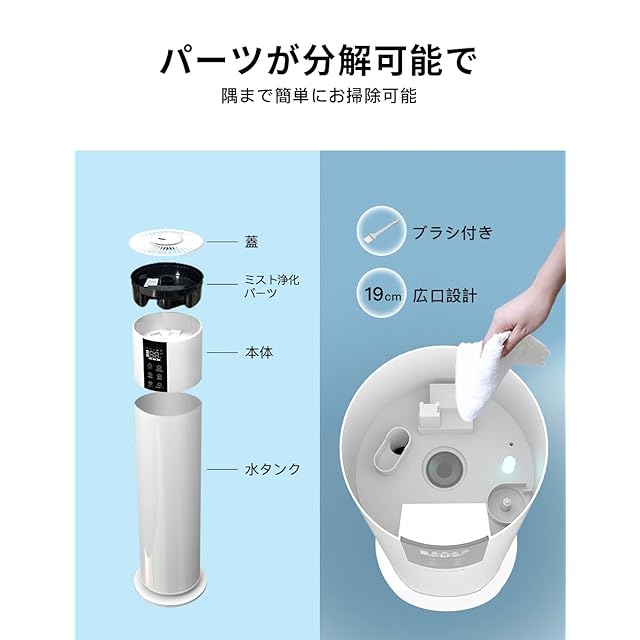 パーツが分解可能で

隅まで簡単にお掃除可能

蓋

ミスト浄化パーツ

本体

水タンク

ブラシ付き

19cm 広口設計