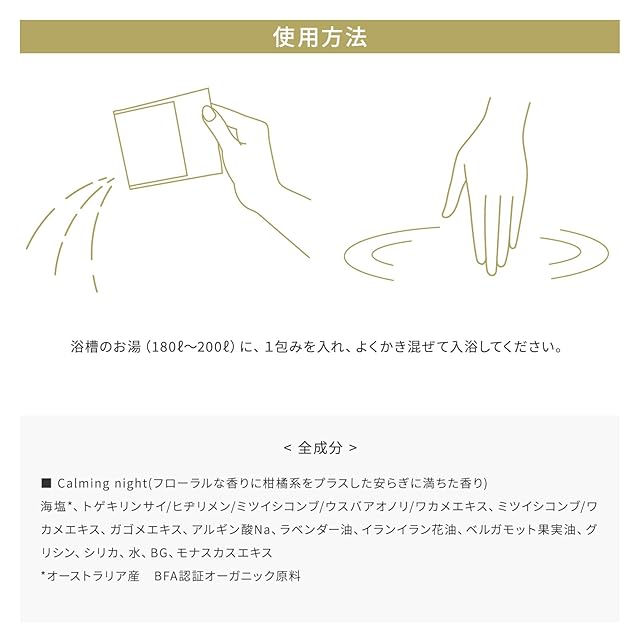 使用方法

浴槽のお湯（180ℓ〜200ℓ）に、1包みを入れ、よくかき混ぜて入浴してください。

< 全成分 >

■ Calming night(フローラルな香りに柑橘系をプラスした安らぎに満ちた香り)
海塩*、トゲキリンサイ/ヒヂリメン/ミツイシコンブ/ウスバアオノリ/ワカメエキス、ミツイシコンブ/ワカメエキス、ガゴメエキス、アルギン酸Na、ラベンダー油、イランイラン花油、ベルガモット果実油、グリシン、シリカ、水、BG、モナスカスエキス
*オーストラリア産　BFA認証オーガニック原料