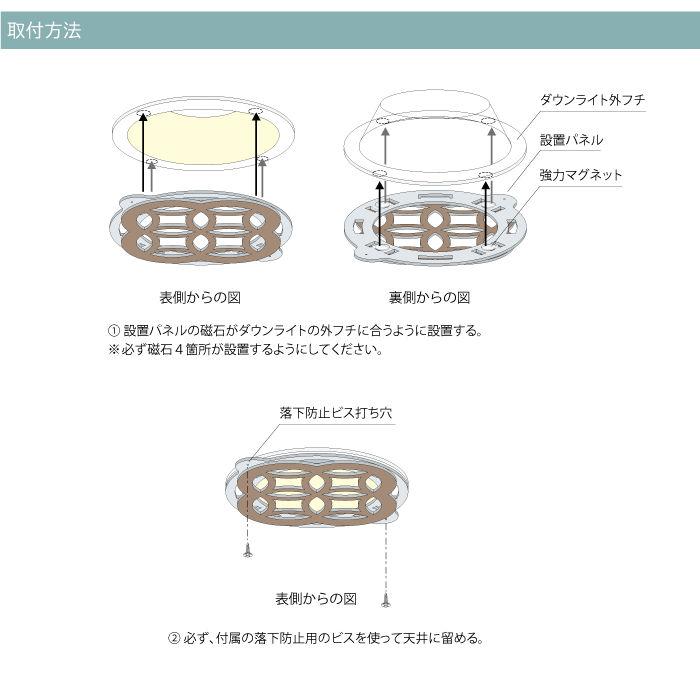 取付方法

ダウンライト外フチ

設置パネル

強力マグネット

表側からの図

裏側からの図

① 設置パネルの磁石がダウンライトの外フチに合うように設置する。
※必ず磁石４箇所が設置するようにしてください。

落下防止ビス打ち穴

表側からの図

② 必ず、付属の落下防止用のビスを使って天井に留める。