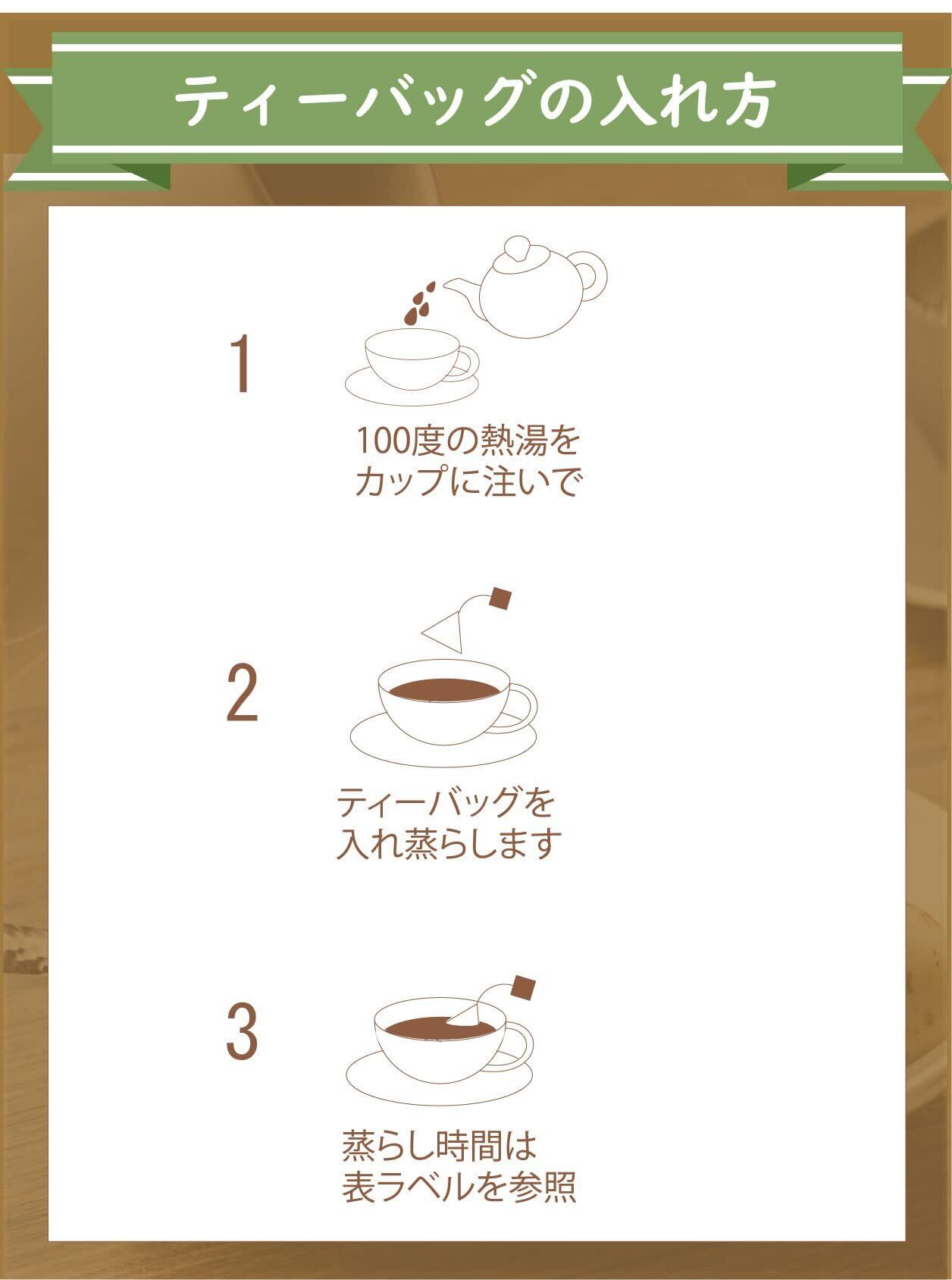 ティーバッグの入れ方

1

100度の熱湯を
カップに注いで

2

ティーバッグを
入れ蒸らします

3

蒸らし時間は
表ラベルを参照