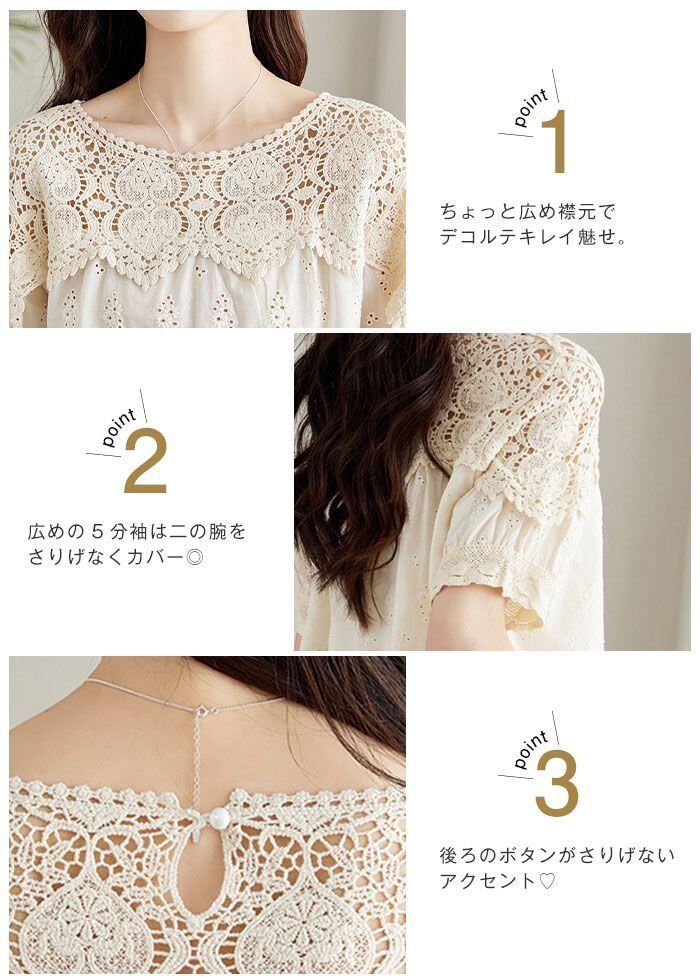 point 1

ちょっと広め襟元で
デコルテキレイ魅せ。

point 2

広めの５分袖は二の腕を
さりげなくカバー◎

point 3

後ろのボタンがさりげない
アクセント♡