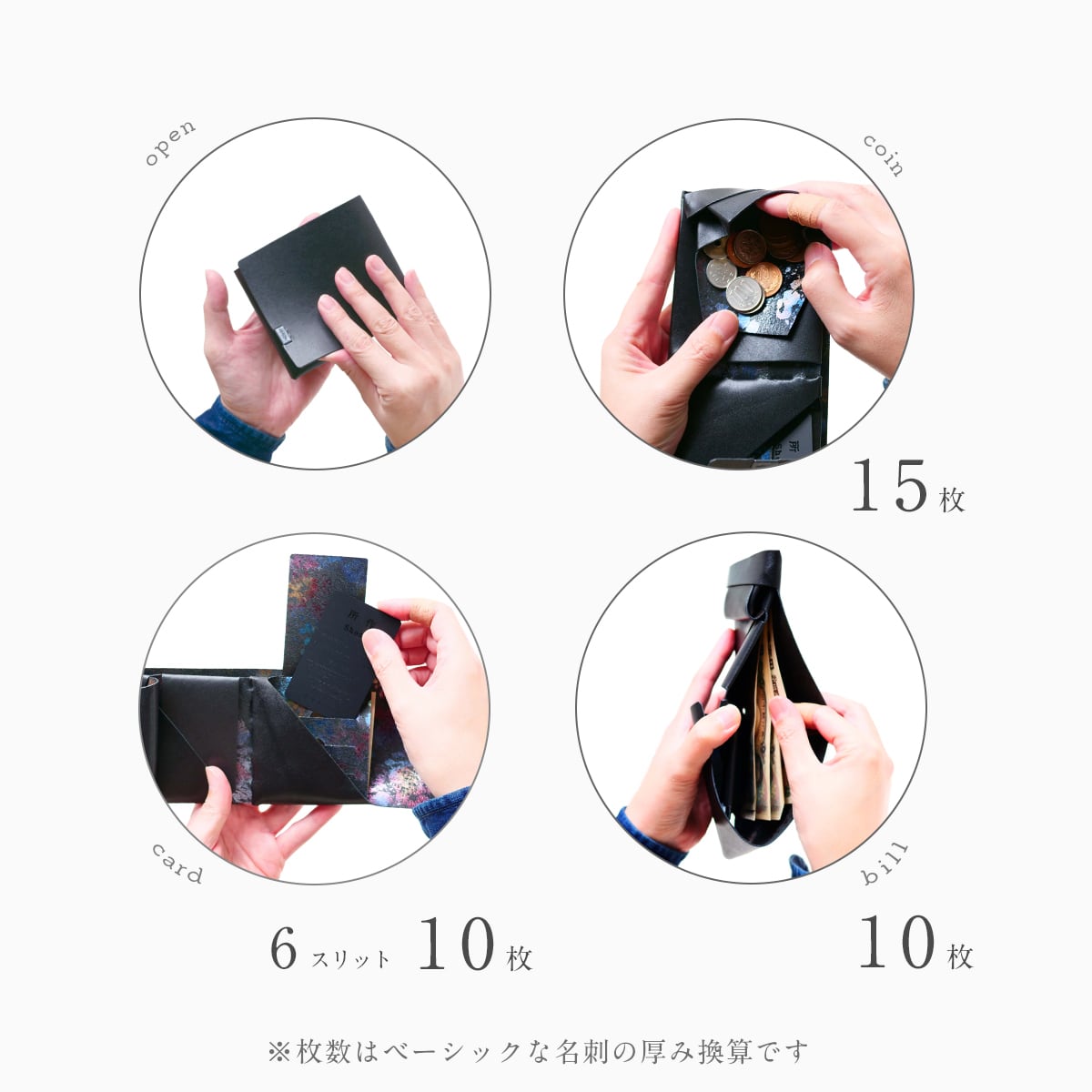 open

coin

15枚

card

6スリット 10枚

bill

10枚

※枚数はベーシックな名刺の厚み換算です