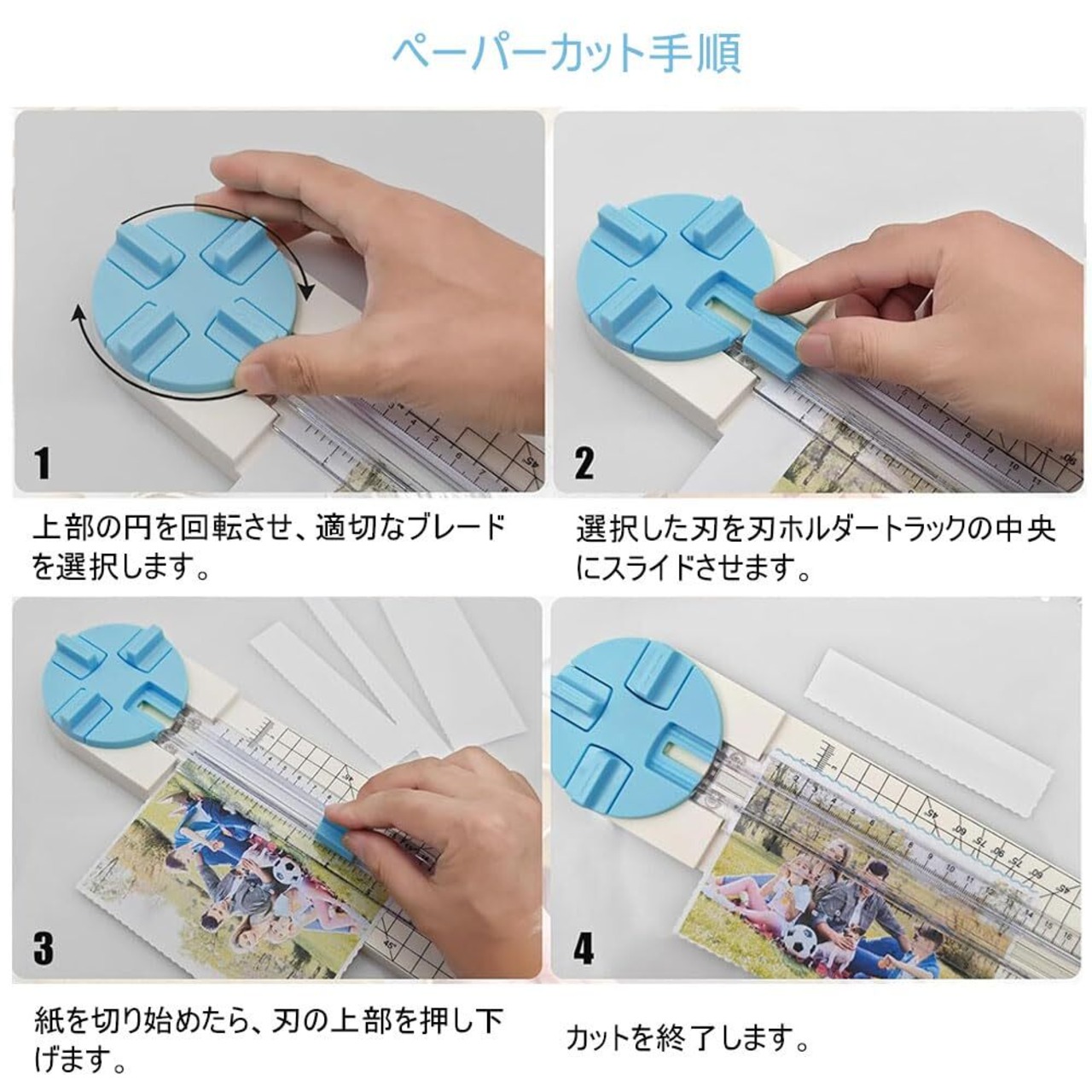 ペーパーカット手順

1

上部の円を回転させ、適切なブレードを選択します。

2

選択した刃を刃ホルダートラックの中央にスライドさせます。

3

紙を切り始めたら、刃の上部を押し下げます。

4

カットを終了します。