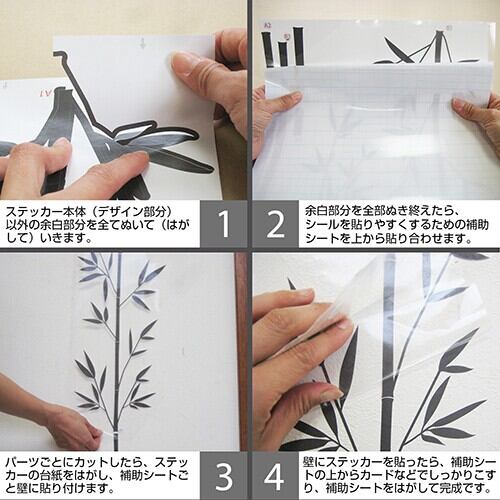 ステッカー本体（デザイン部分）以外の余白部分を全てぬいて（はがして）いきます。

1

2

余白部分を全部ぬき終えたら、シールを貼りやすくするための補助シートを上から貼り合わせます。

パーツごとにカットしたら、ステッカーの台紙をはがし、補助シートごと壁に貼り付けます。

3

4

壁にステッカーを貼ったら、補助シートの上からカードなどでしっかりこすり、補助シートをはがして完成です。