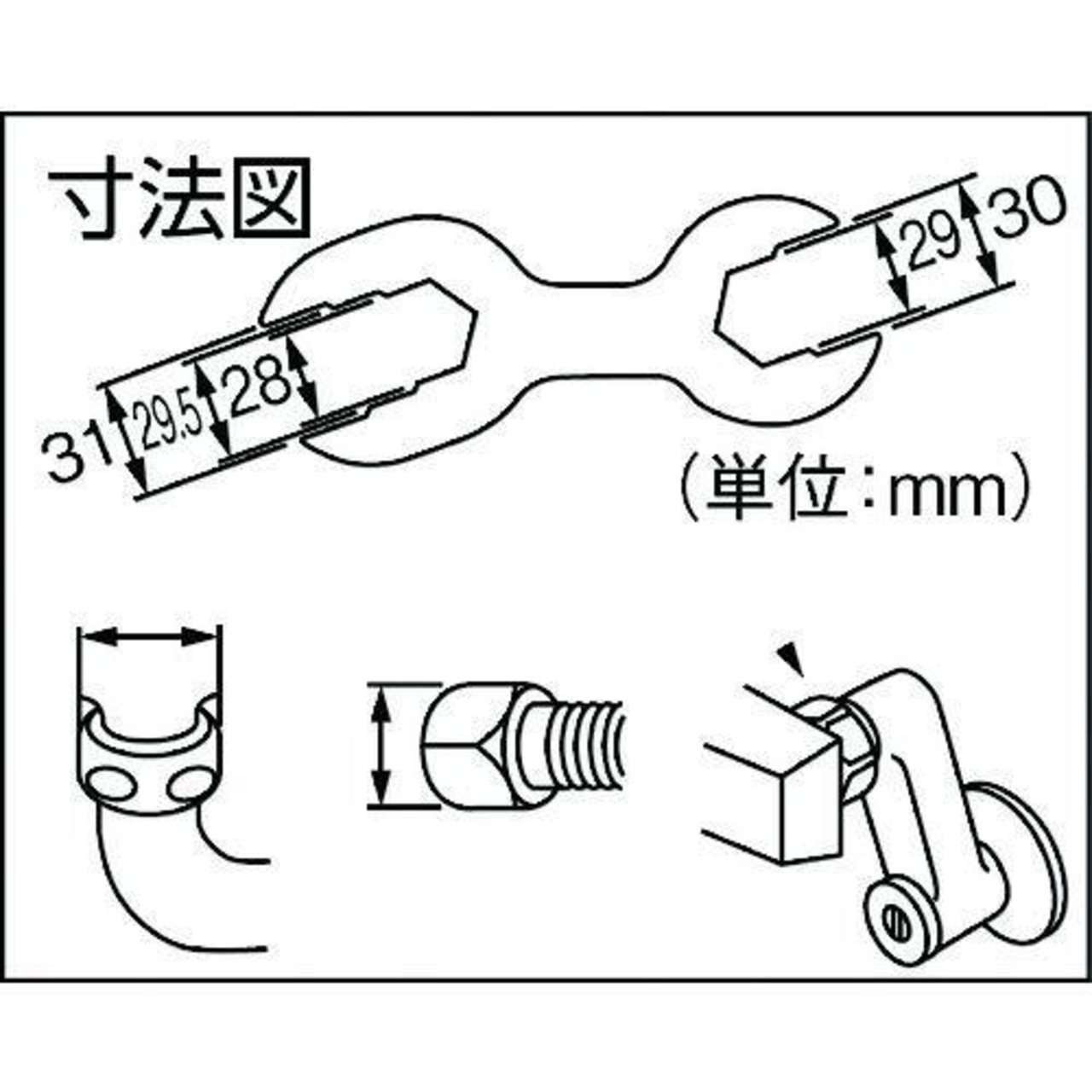 寸法図

29 30

31 29.5 28

(単位:mm)