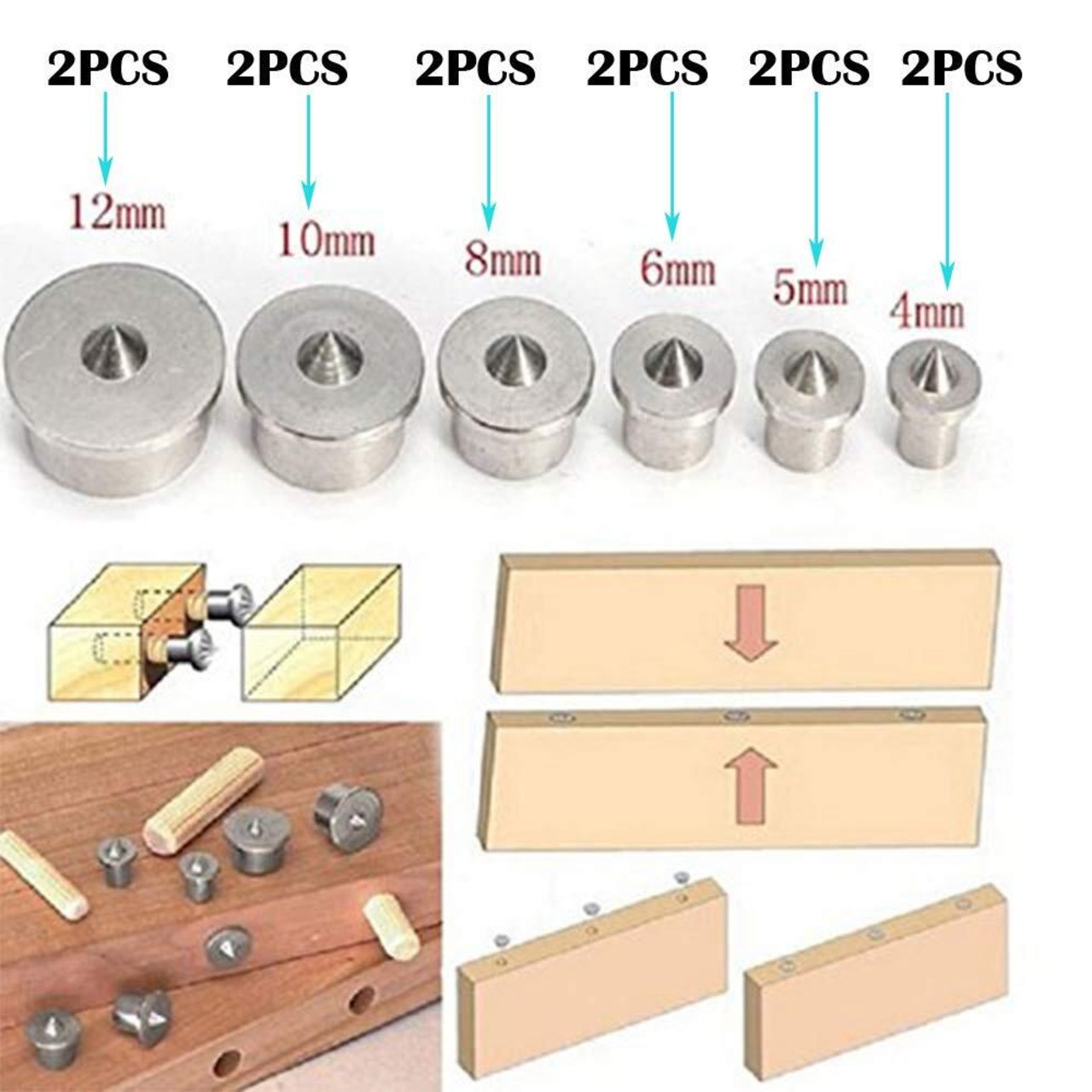 2PCS 2PCS 2PCS 2PCS 2PCS 2PCS

12mm 10mm 8mm 6mm 5mm 4mm