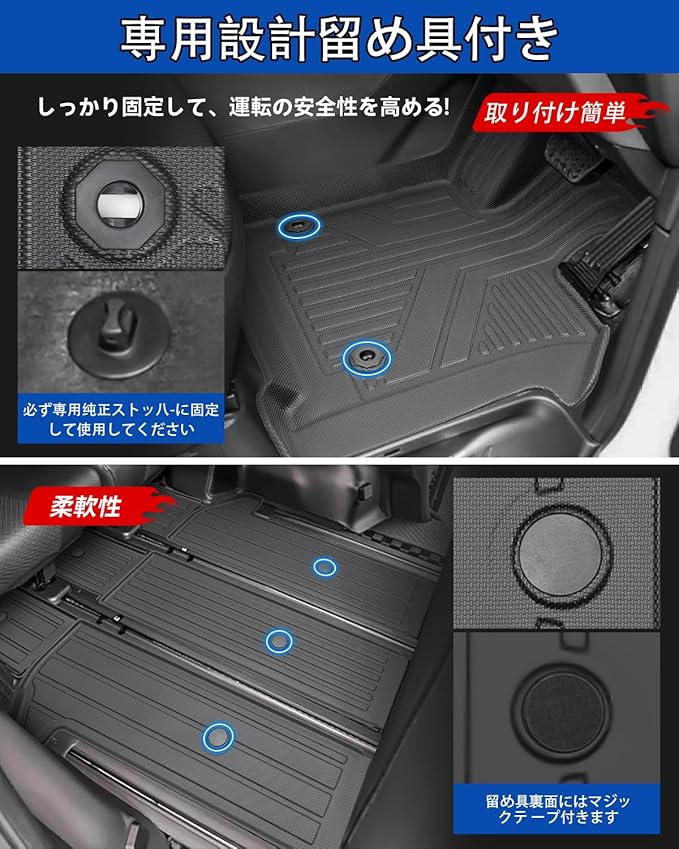 専用設計留め具付き

しっかり固定して、運転の安全性を高める!

取り付け簡単

必ず専用純正ストッパ-に固定して使用してください

柔軟性

留め具裏面にはマジックテープ付きます