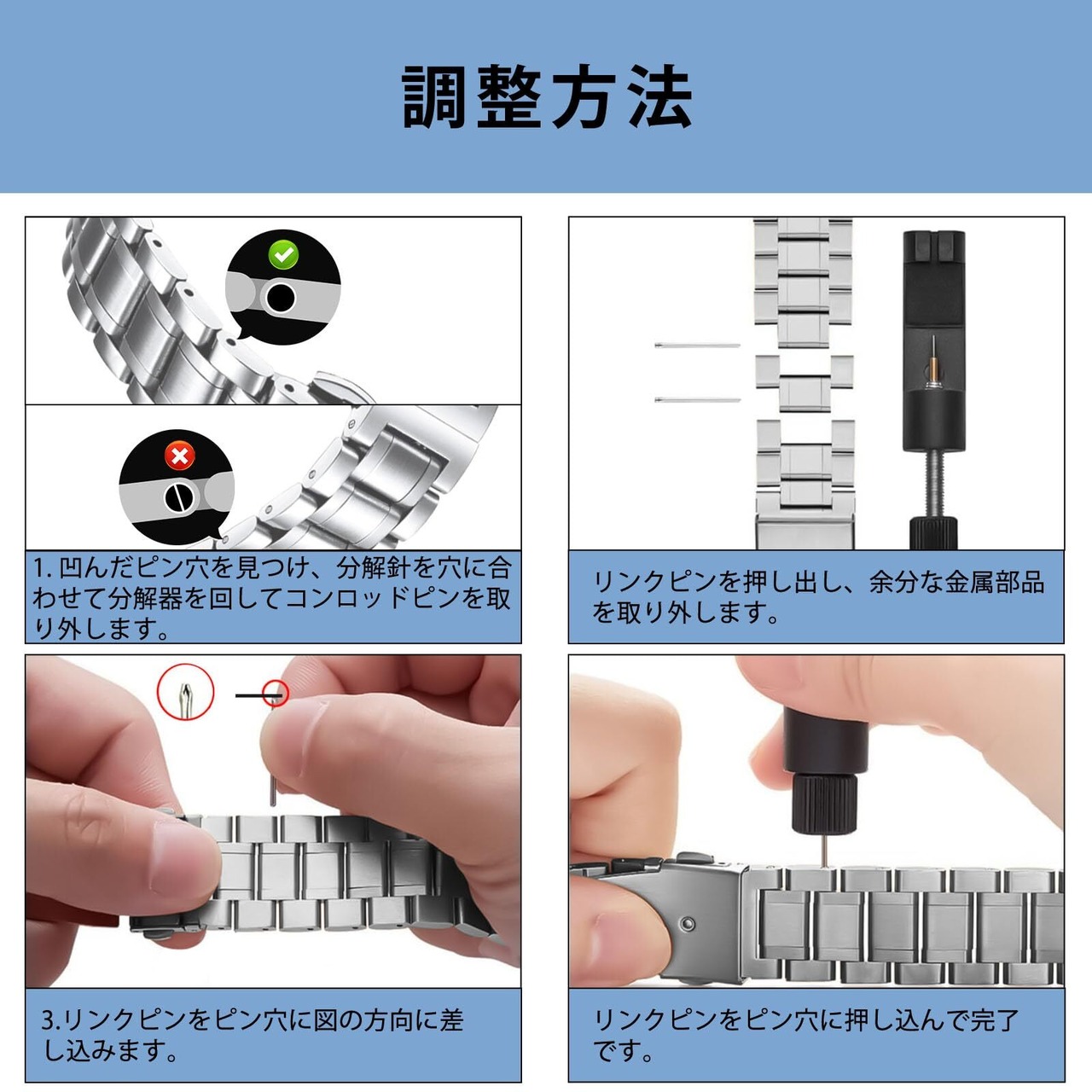 調整方法

1. 凹んだピン穴を見つけ、分解針を穴に合わせて分解器を回してコンロッドピンを取り外します。

リンクピンを押し出し、余分な金属部品を取り外します。

3.リンクピンをピン穴に図の方向に差し込みます。

リンクピンをピン穴に押し込んで完了です。