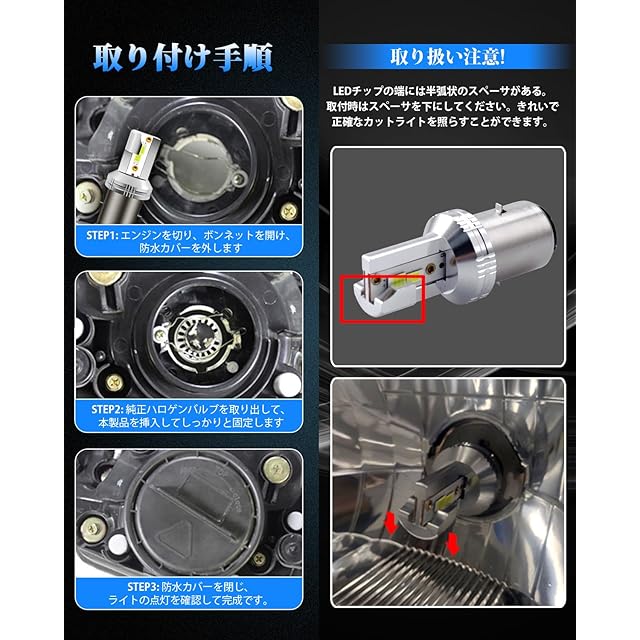 取り付け手順

STEP1: エンジンを切り、ボンネットを開け、防水カバーを外します

STEP2: 純正ハロゲンバルブを取り出して、本製品を挿入してしっかりと固定します

STEP3: 防水カバーを閉じ、ライトの点灯を確認して完成です。

取り扱い注意!

LEDチップの端には半弧状のスペーサがある。取付時はスペーサを下にしてください。きれいで正確なカットライトを照らすことができます。