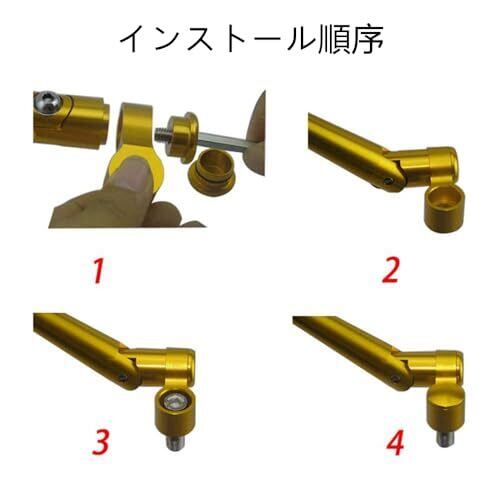 インストール順序

1

2

3

4