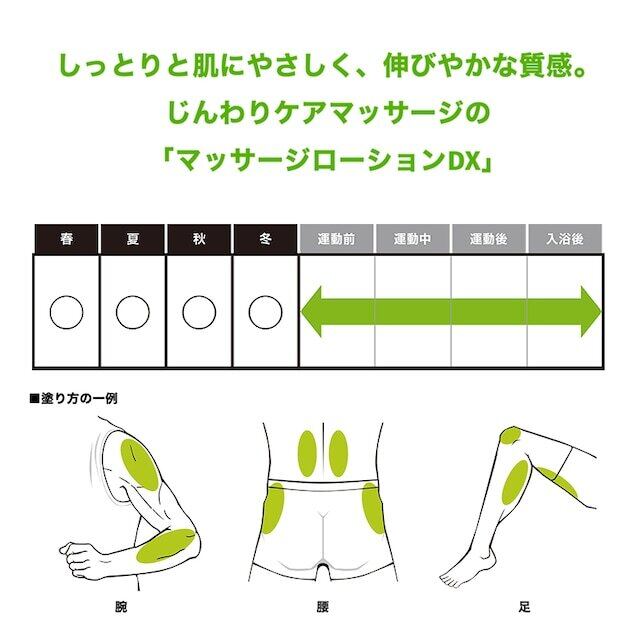 しっとりと肌にやさしく、伸びやかな質感。
じんわりケアマッサージの
「マッサージローションDX」

| 春 | 夏 | 秋 | 冬 | 運動前 | 運動中 | 運動後 | 入浴後 |
|---|---|---|---|---|---|---|---|
| ○ | ○ | ○ | ○ | | | | |

■塗り方の一例

腕

腰

足