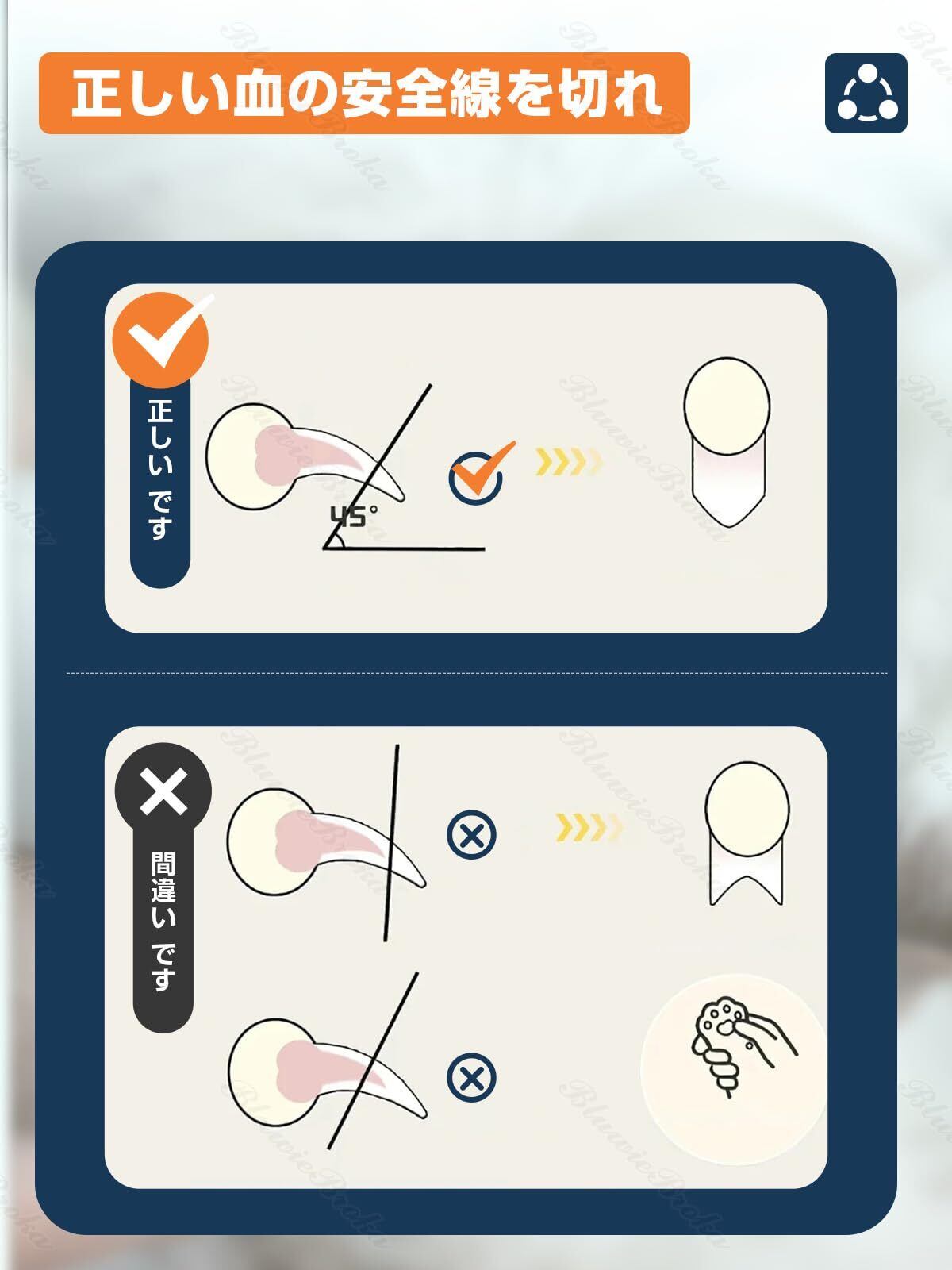 正しい血の安全線を切れ

正しい です

45°

間違い です

BluwieBroka