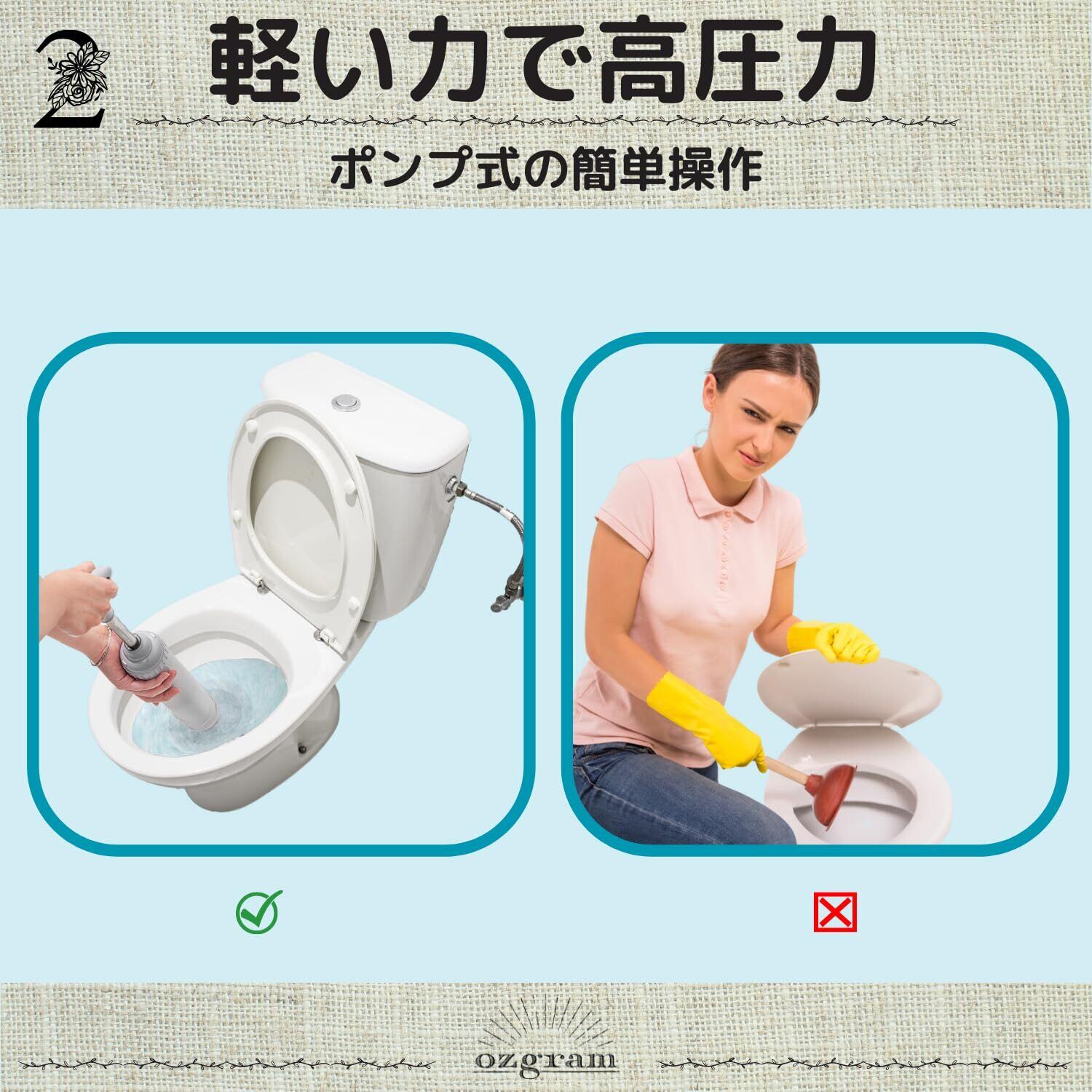 2 軽い力で高圧力

ポンプ式の簡単操作

ozgram