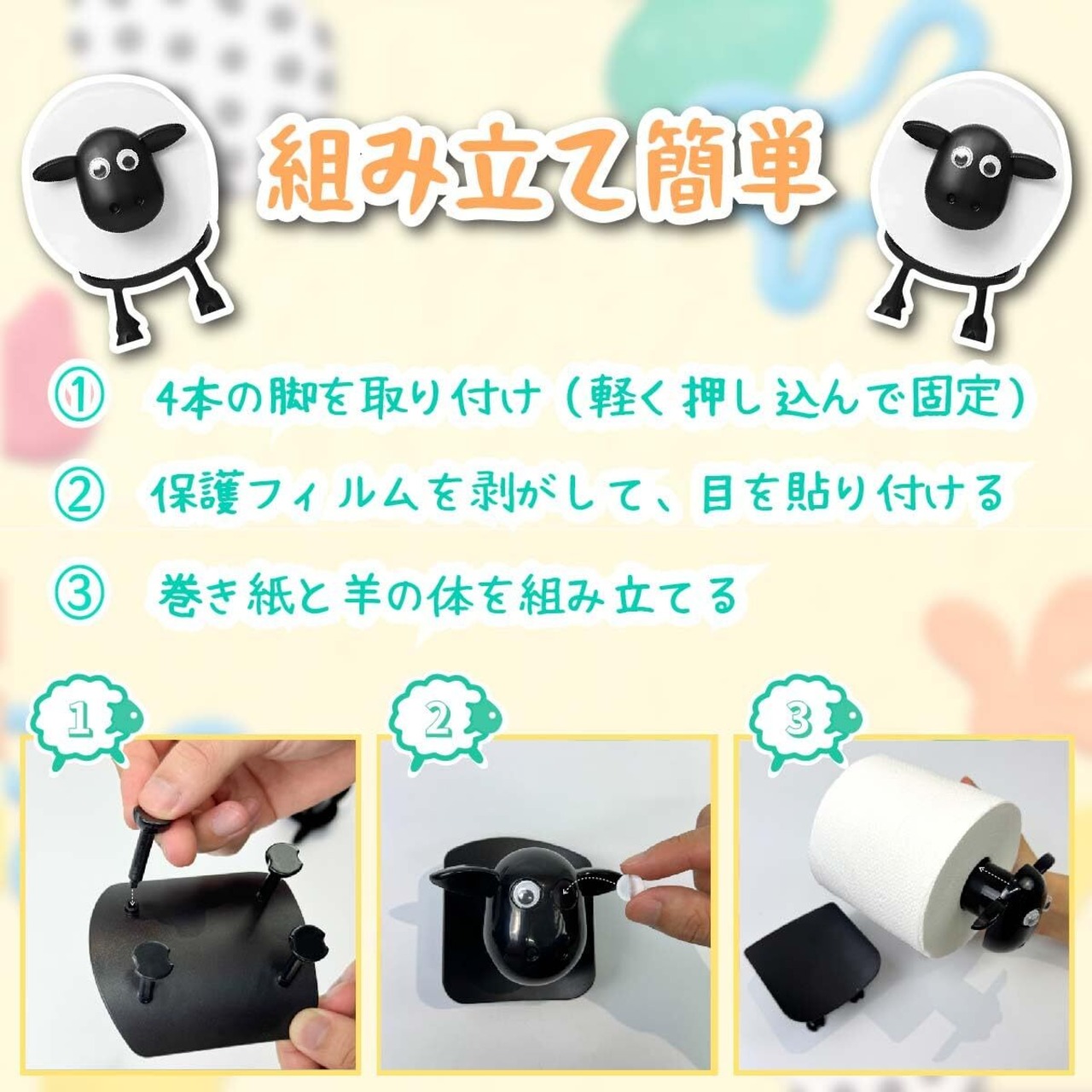 組み立て簡単

① 4本の脚を取り付け（軽く押し込んで固定）

② 保護フィルムを剥がして、目を貼り付ける

③ 巻き紙と羊の体を組み立てる

1

2

3