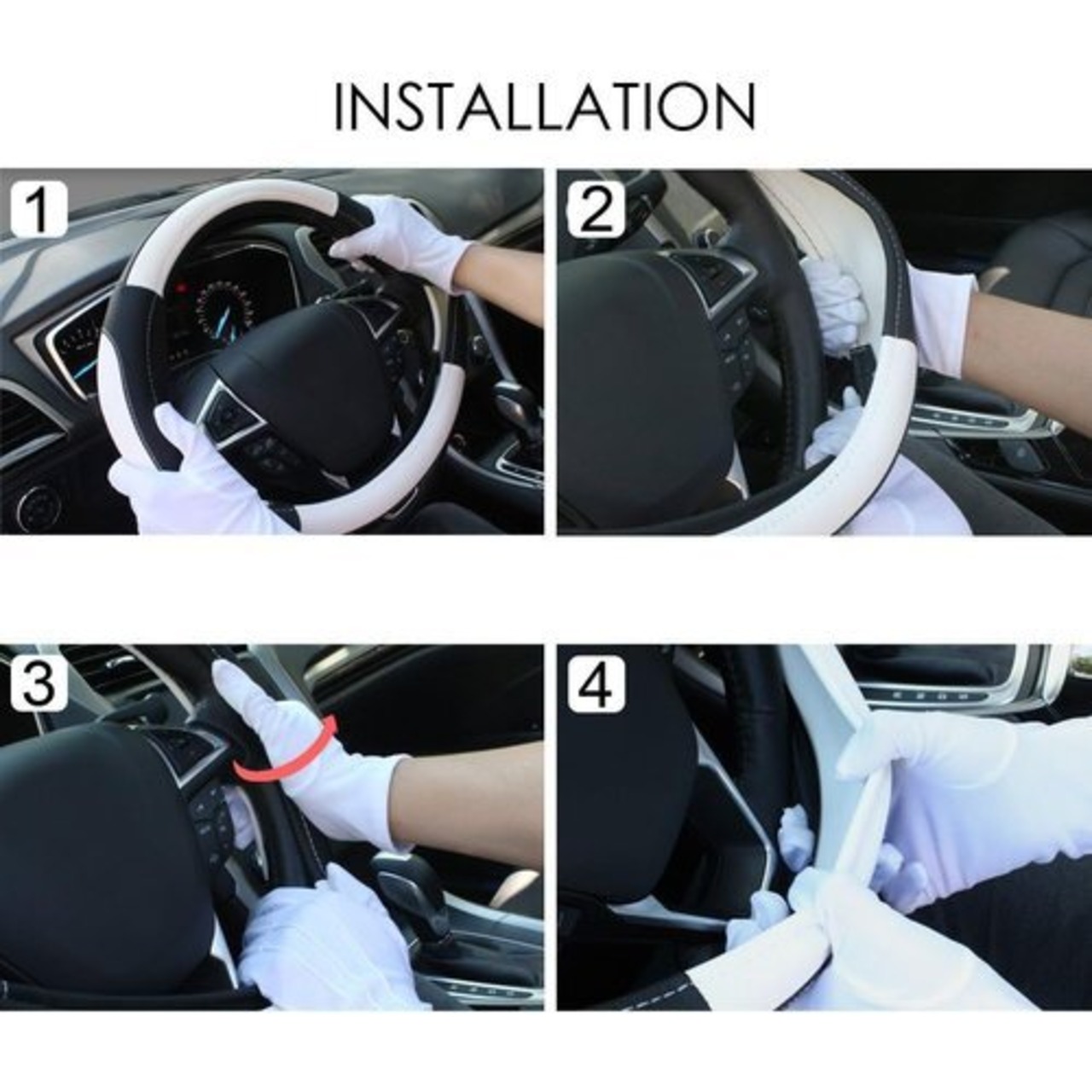 INSTALLATION

1

2

3

4