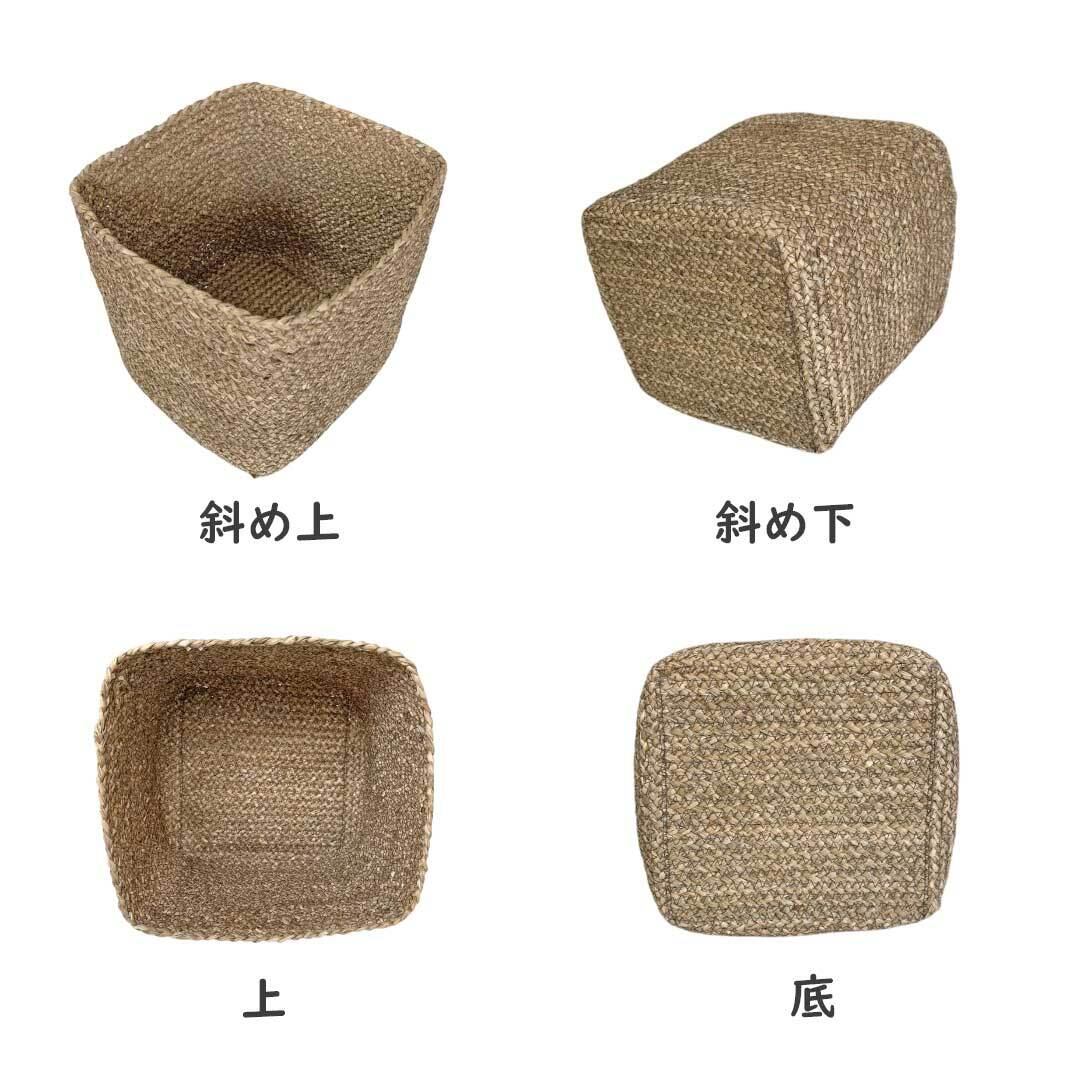 斜め上

斜め下

上

底