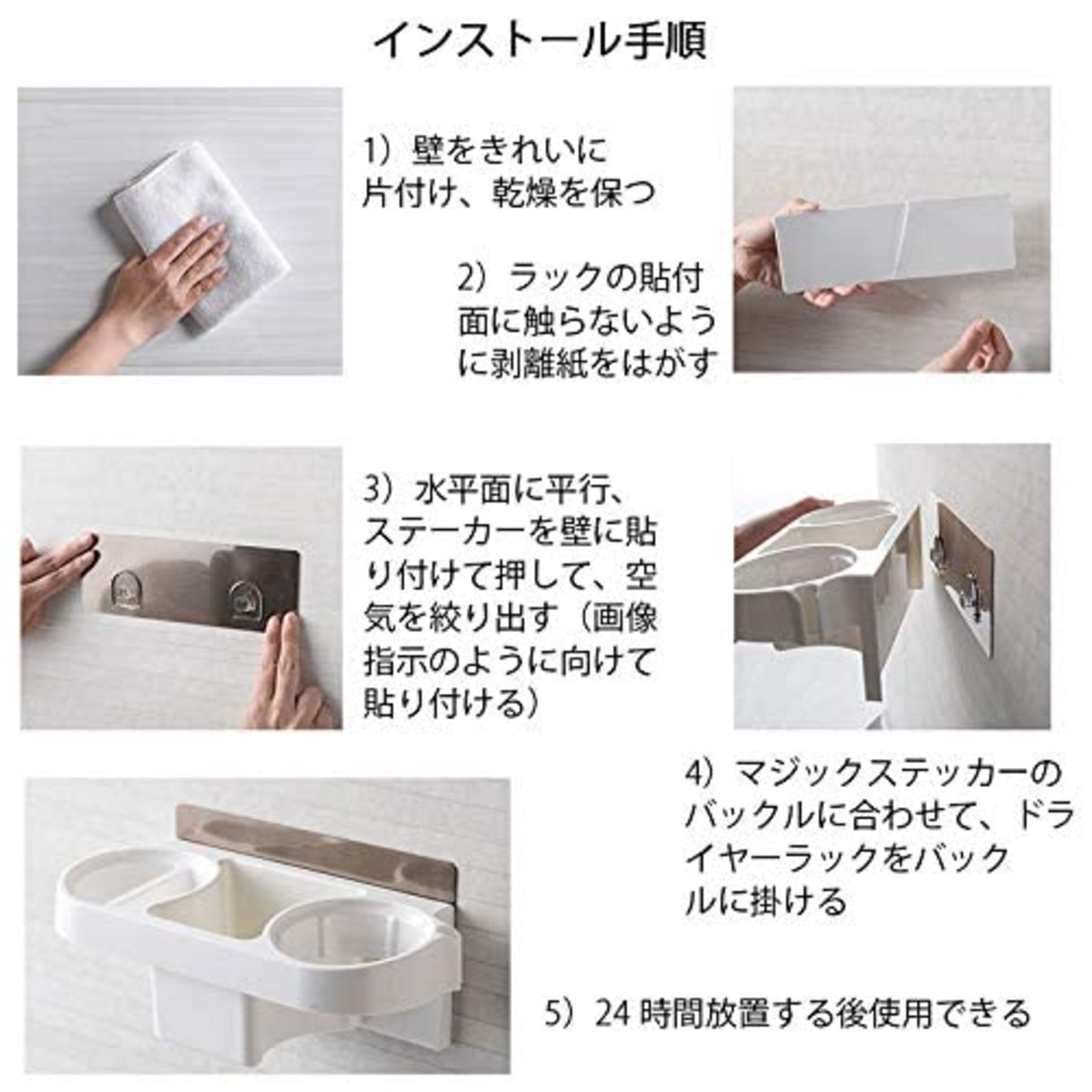 インストール手順

1）壁をきれいに片付け、乾燥を保つ

2）ラックの貼付面に触らないように剥離紙をはがす

3）水平面に平行、ステーカーを壁に貼り付けて押して、空気を絞り出す（画像指示のように向けて貼り付ける）

4）マジックステッカーのバックルに合わせて、ドライヤーラックをバックルに掛ける

5）24 時間放置する後使用できる