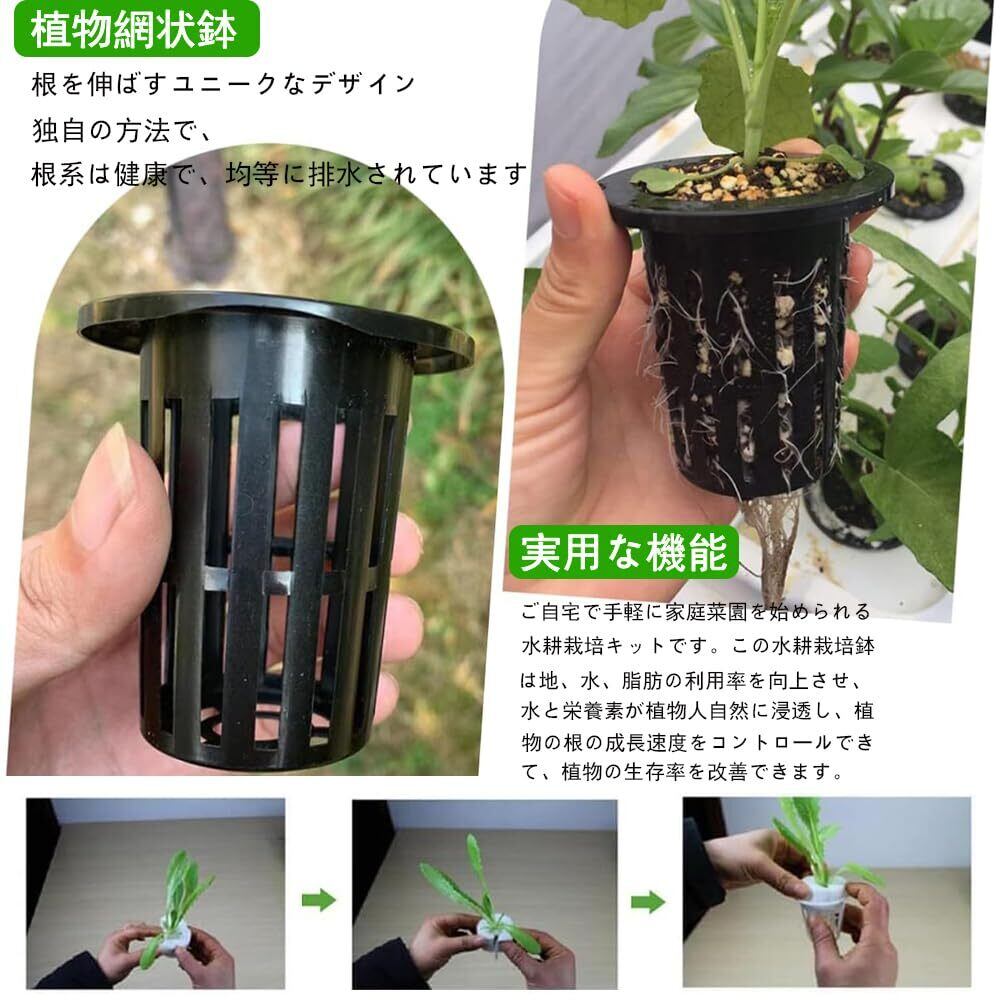 植物網状鉢

根を伸ばすユニークなデザイン
独自の方法で、
根系は健康で、均等に排水されています

実用な機能

ご自宅で手軽に家庭菜園を始められる水耕栽培キットです。この水耕栽培鉢は地、水、脂肪の利用率を向上させ、水と栄養素が植物人自然に浸透し、植物の根の成長速度をコントロールできて、植物の生存率を改善できます。