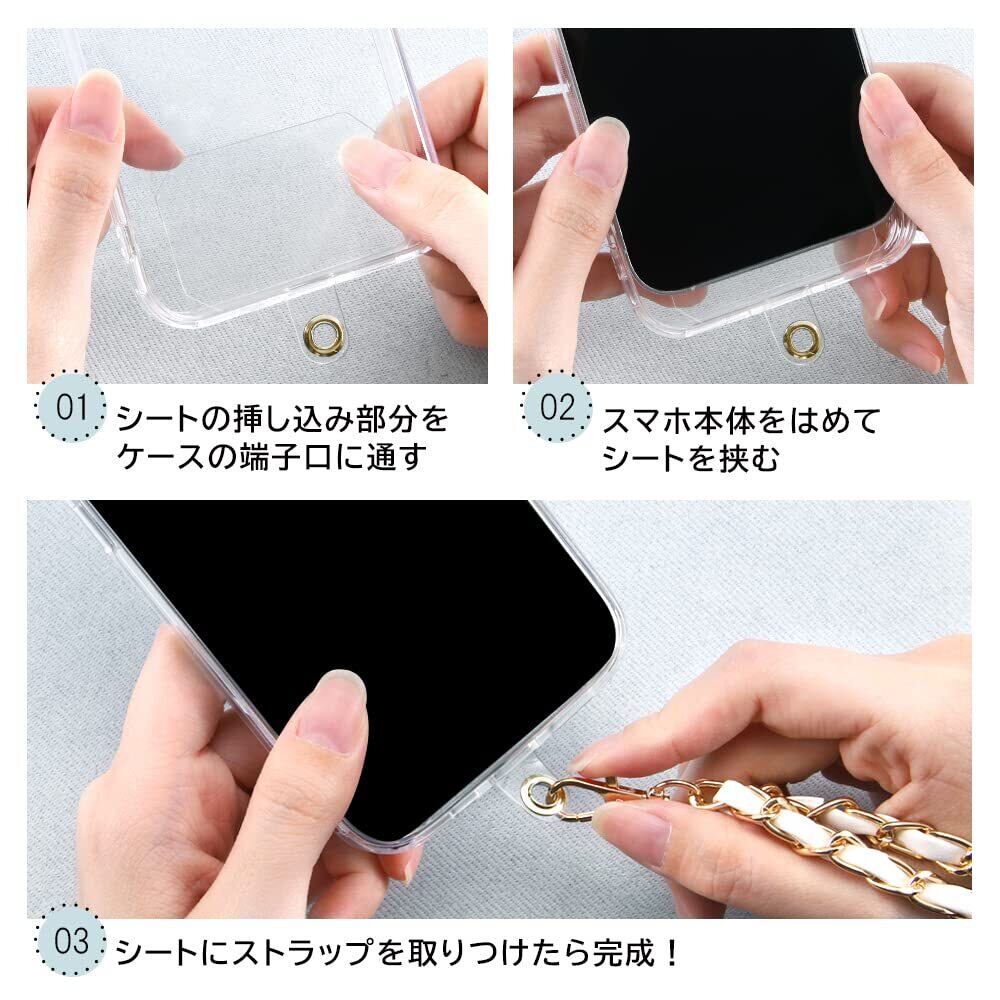 01 シートの挿し込み部分をケースの端子口に通す

02 スマホ本体をはめてシートを挟む

03 シートにストラップを取りつけたら完成！