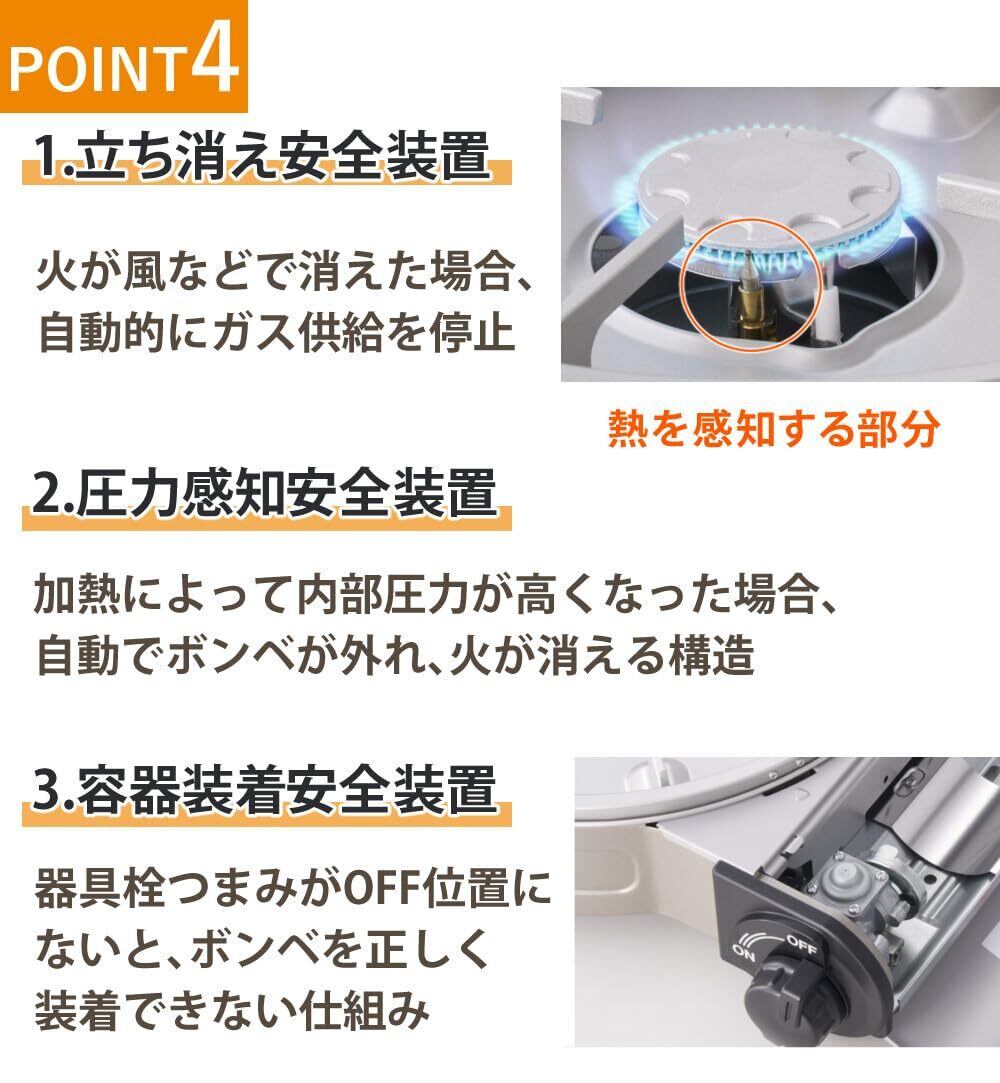 POINT4

1.立ち消え安全装置

火が風などで消えた場合、自動的にガス供給を停止

熱を感知する部分

2.圧力感知安全装置

加熱によって内部圧力が高くなった場合、自動でボンベが外れ、火が消える構造

3.容器装着安全装置

器具栓つまみがOFF位置にないと、ボンベを正しく装着できない仕組み

ON OFF