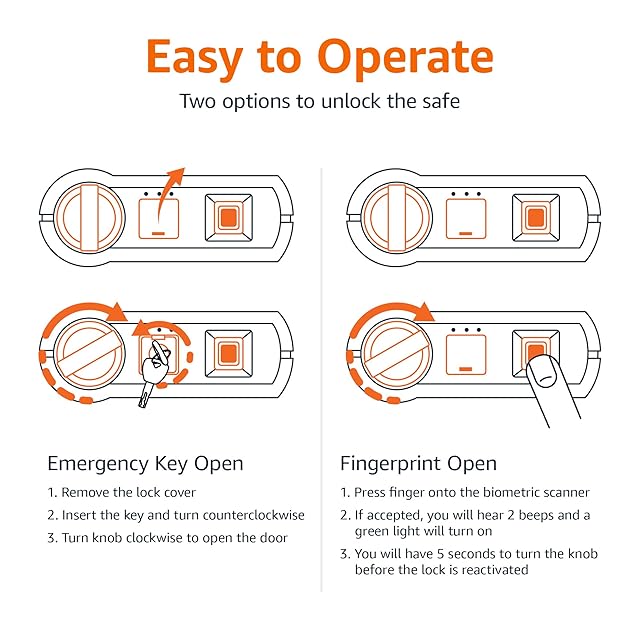 Easy to Operate

Two options to unlock the safe

Emergency Key Open

1. Remove the lock cover
2. Insert the key and turn counterclockwise
3. Turn knob clockwise to open the door

Fingerprint Open

1. Press finger onto the biometric scanner
2. If accepted, you will hear 2 beeps and a green light will turn on
3. You will have 5 seconds to turn the knob before the lock is reactivated