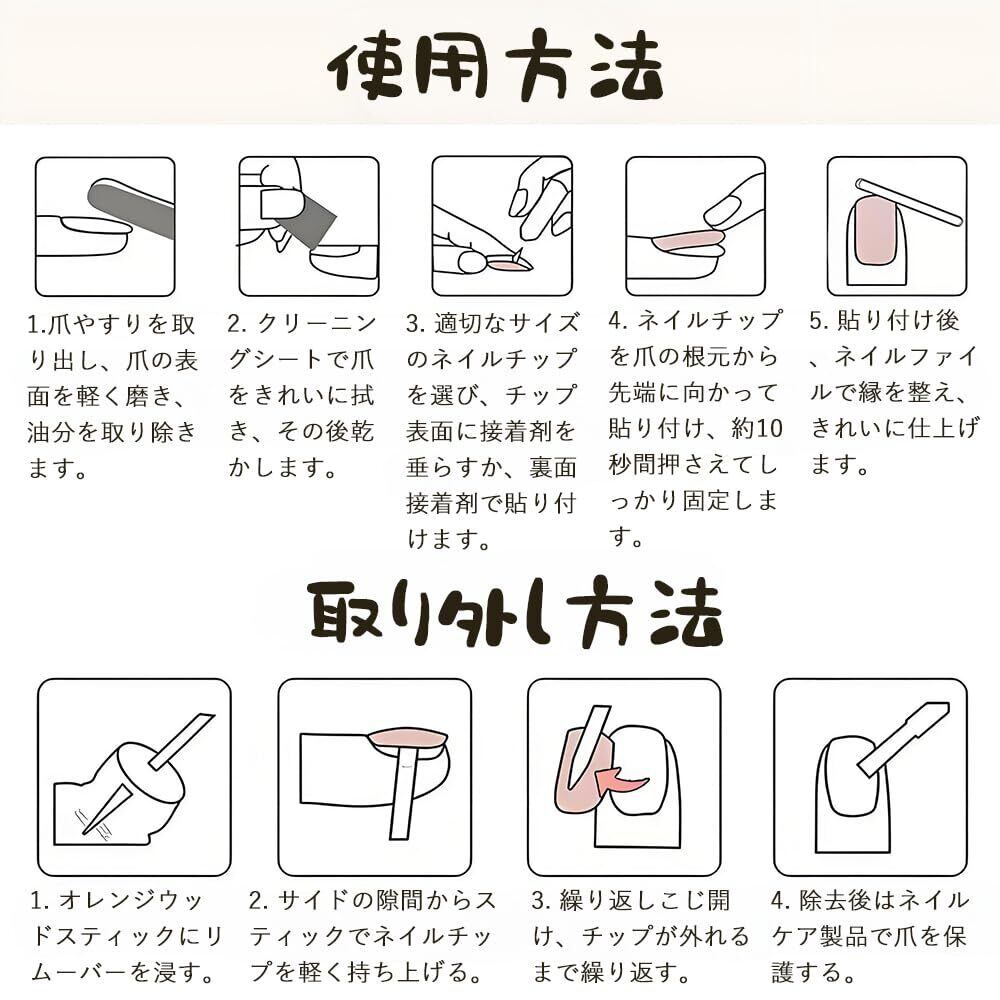 使用方法

1.爪やすりを取り出し、爪の表面を軽く磨き、油分を取り除きます。

2. クリーニングシートで爪をきれいに拭き、その後乾かします。

3. 適切なサイズのネイルチップを選び、チップ表面に接着剤を垂らすか、裏面接着剤で貼り付けます。

4. ネイルチップを爪の根元から先端に向かって貼り付け、約10秒間押さえてしっかり固定します。

5. 貼り付け後、ネイルファイルで縁を整え、きれいに仕上げます。

取り外し方法

1. オレンジウッドスティックにリムーバーを浸す。

2. サイドの隙間からスティックでネイルチップを軽く持ち上げる。

3. 繰り返しこじ開け、チップが外れるまで繰り返す。

4. 除去後はネイルケア製品で爪を保護する。