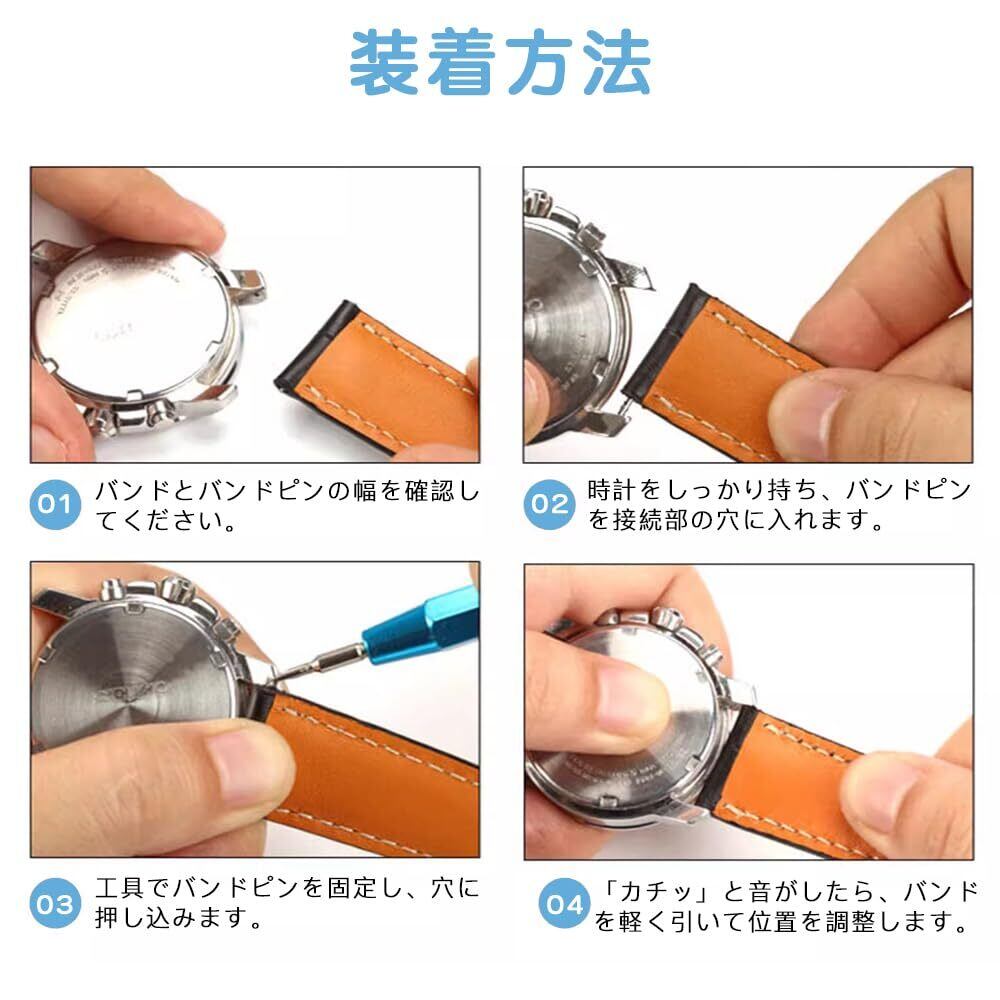 装着方法

01 バンドとバンドピンの幅を確認してください。

02 時計をしっかり持ち、バンドピンを接続部の穴に入れます。

03 工具でバンドピンを固定し、穴に押し込みます。

04 「カチッ」と音がしたら、バンドを軽く引いて位置を調整します。