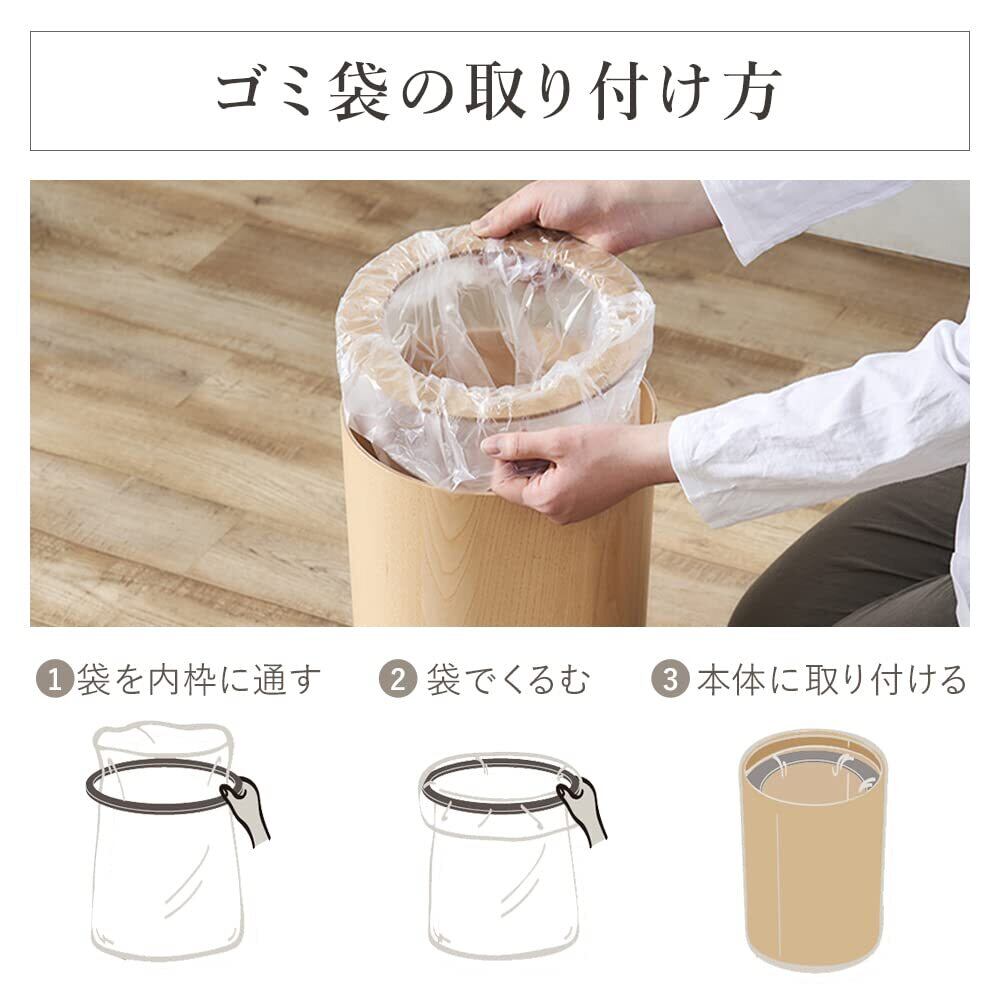 ゴミ袋の取り付け方

1 袋を内枠に通す

2 袋でくるむ

3 本体に取り付ける