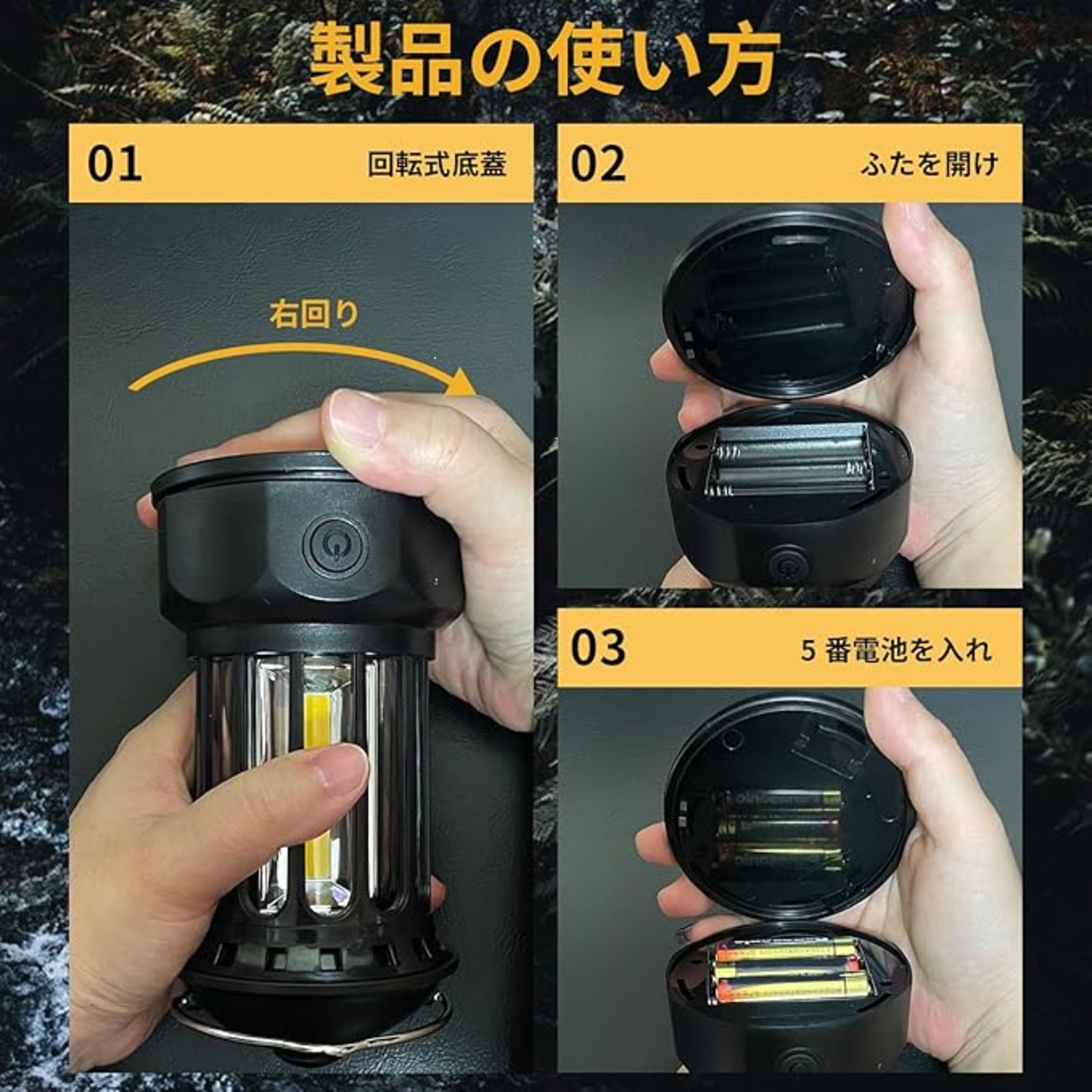 製品の使い方

01 回転式底蓋

右回り

02 ふたを開け

03 5 番電池を入れ