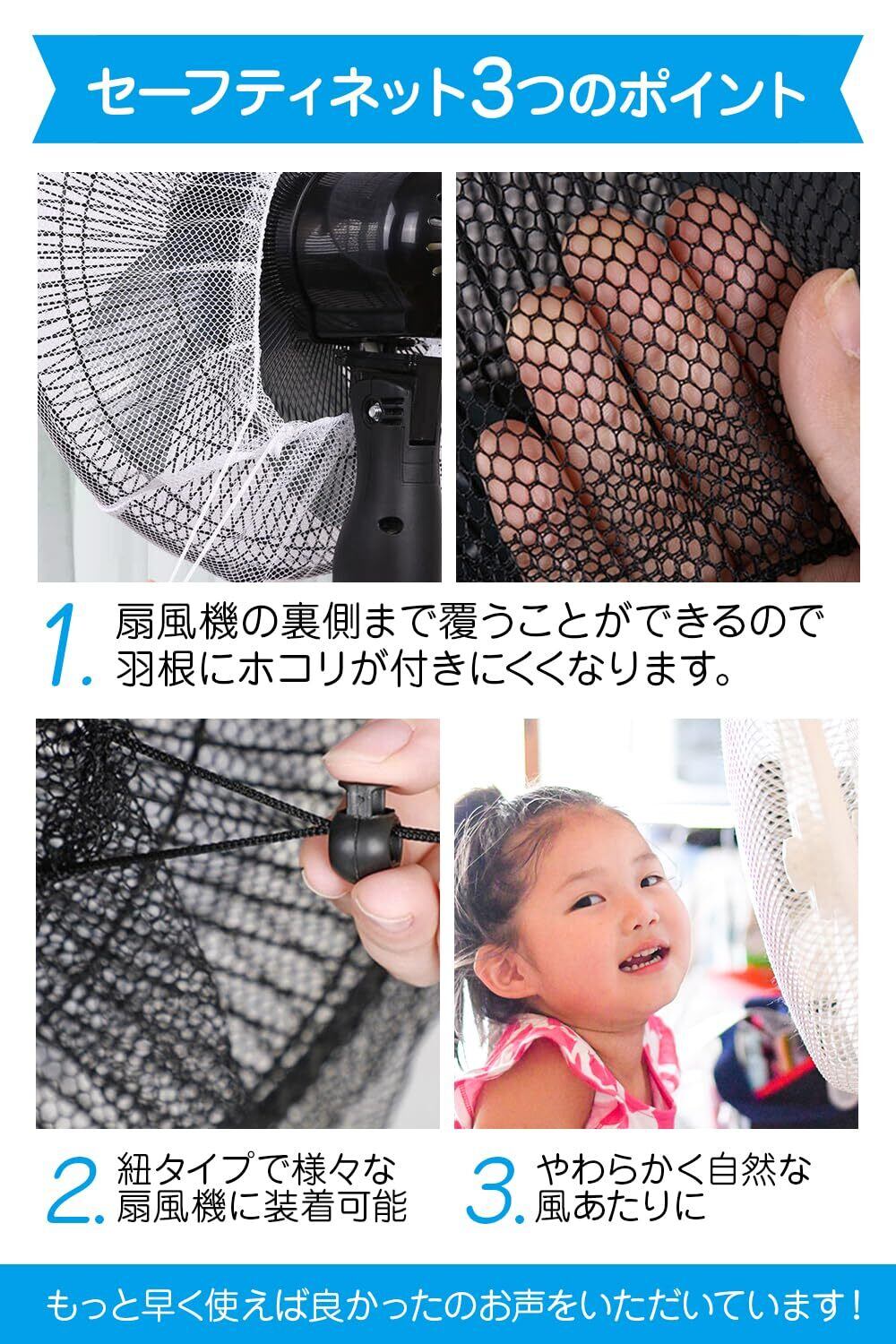 セーフティネット3つのポイント

1. 扇風機の裏側まで覆うことができるので羽根にホコリが付きにくくなります。

2. 紐タイプで様々な扇風機に装着可能

3. やわらかく自然な風あたりに

もっと早く使えば良かったのお声をいただいています！