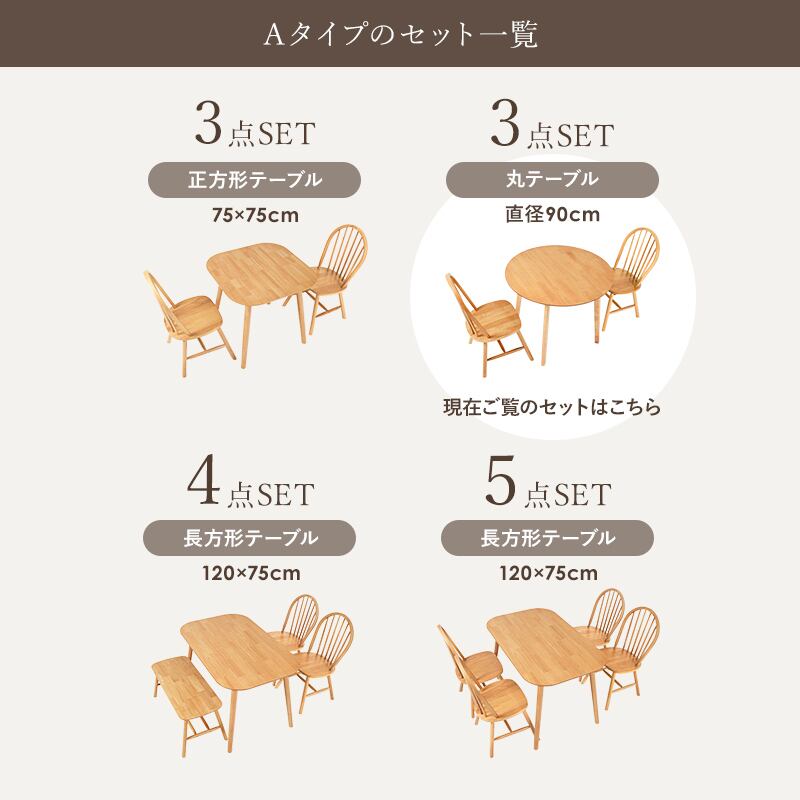 Aタイプのセット一覧

3点SET
正方形テーブル
75×75cm

3点SET
丸テーブル
直径90cm
現在ご覧のセットはこちら

4点SET
長方形テーブル
120×75cm

5点SET
長方形テーブル
120×75cm