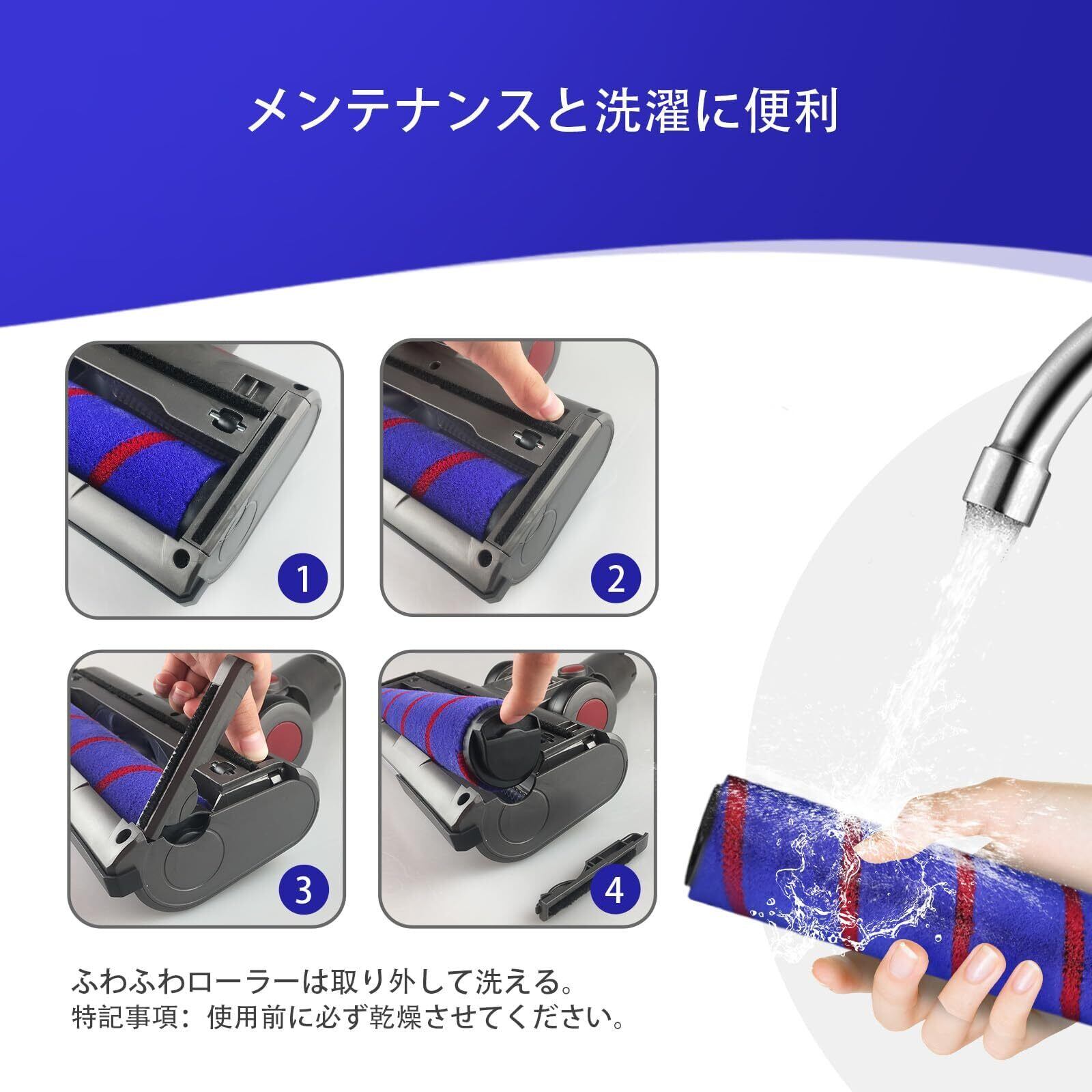 メンテナンスと洗濯に便利

1

2

3

4

ふわふわローラーは取り外して洗える。
特記事項：使用前に必ず乾燥させてください。