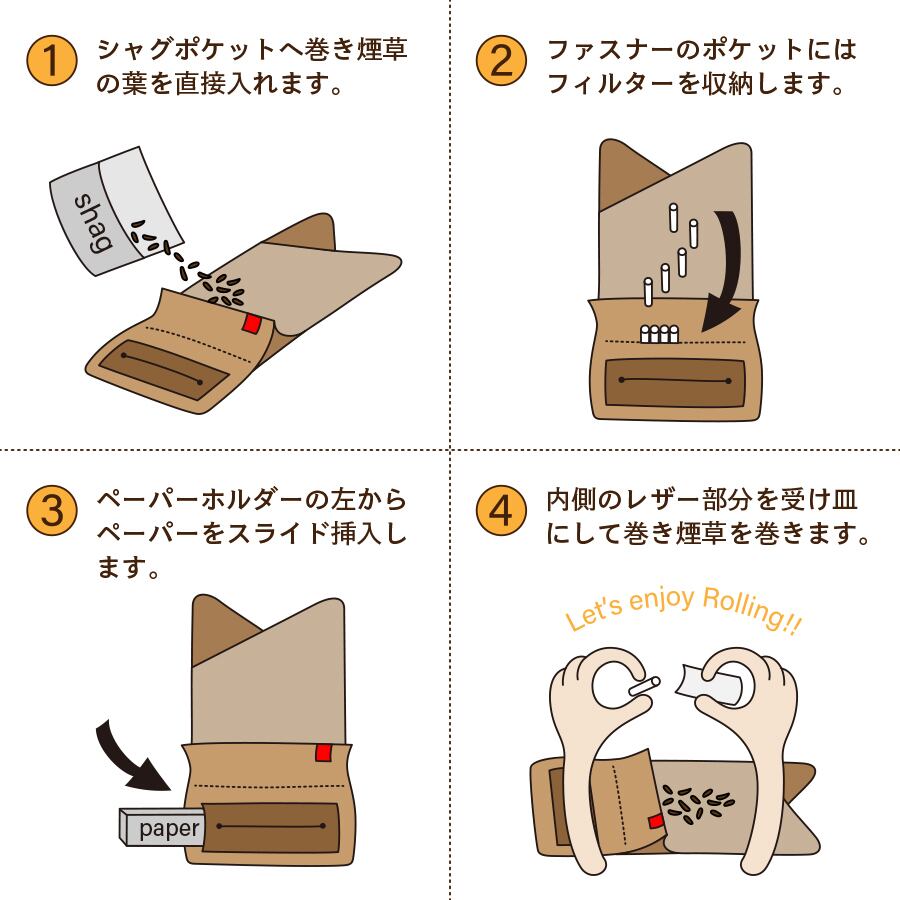 1 シャグポケットへ巻き煙草の葉を直接入れます。

shag

2 ファスナーのポケットにはフィルターを収納します。

3 ペーパーホルダーの左からペーパーをスライド挿入します。

paper

4 内側のレザー部分を受け皿にして巻き煙草を巻きます。

Let's enjoy Rolling!!