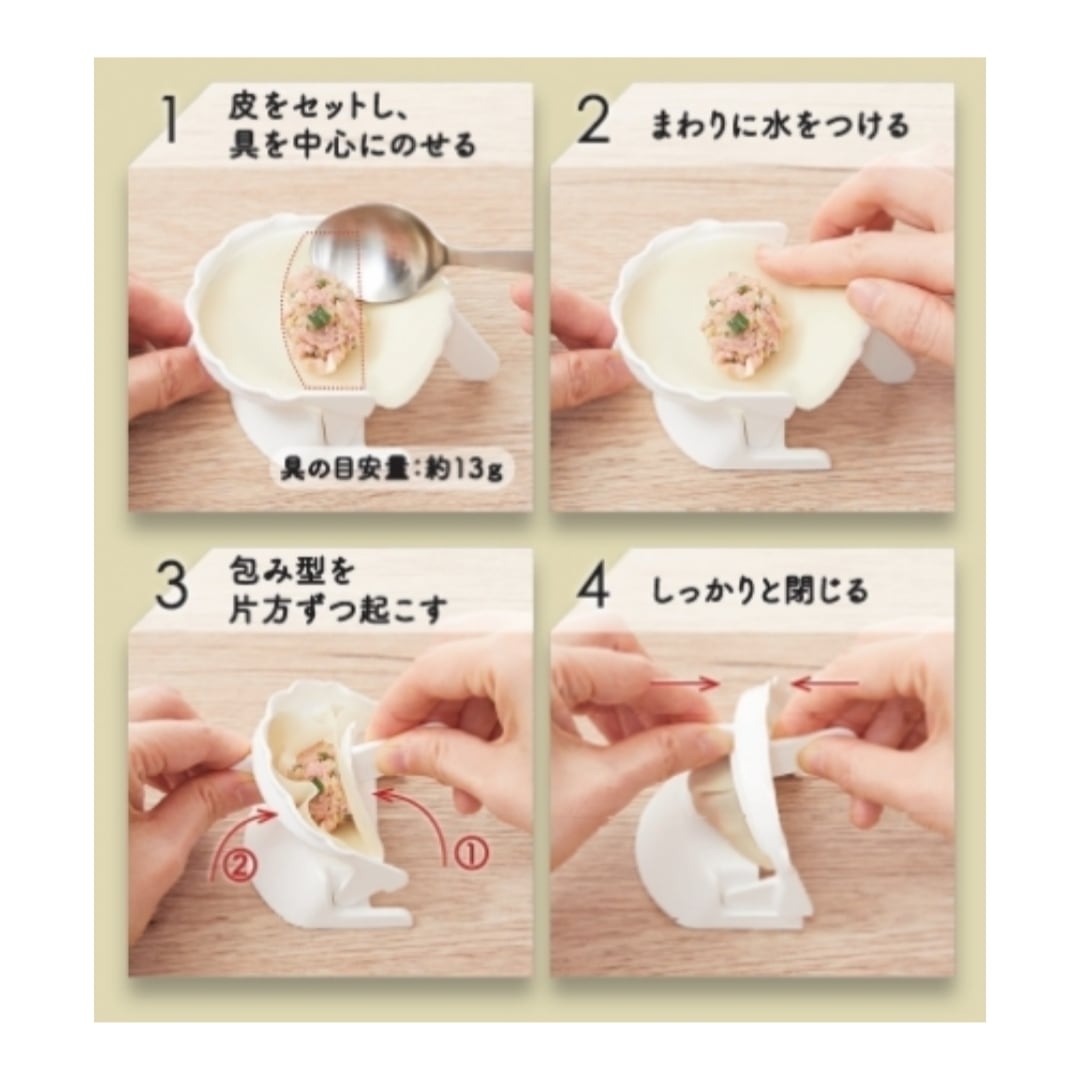 1 皮をセットし、具を中心にのせる

具の目安量：約13g

2 まわりに水をつける

3 包み型を片方ずつ起こす

②

①

4 しっかりと閉じる