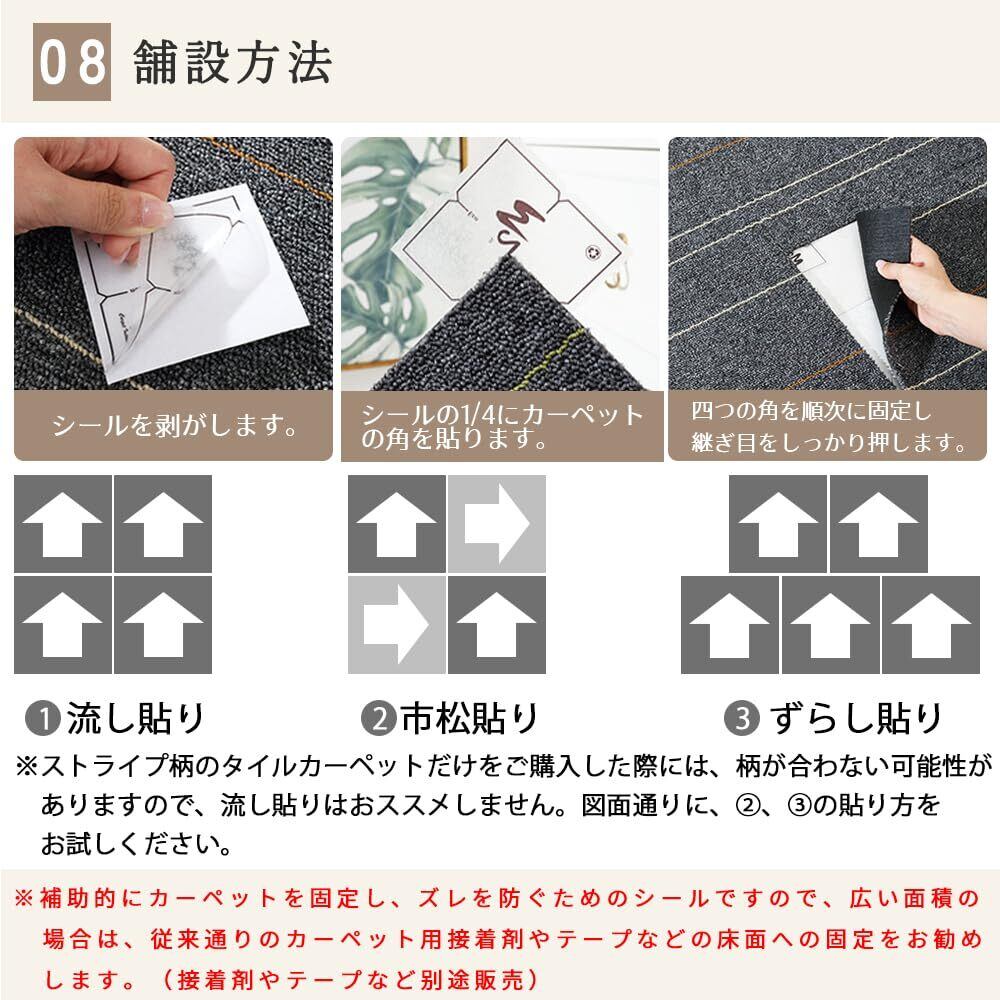 08 舗設方法

シールを剥がします。

シールの1/4にカーペットの角を貼ります。

四つの角を順次に固定し継ぎ目をしっかり押します。

❶流し貼り　❷市松貼り　❸ずらし貼り

※ストライプ柄のタイルカーペットだけをご購入した際には、柄が合わない可能性がありますので、流し貼りはおススメしません。図面通りに、②、③の貼り方をお試しください。

※補助的にカーペットを固定し、ズレを防ぐためのシールですので、広い面積の場合は、従来通りのカーペット用接着剤やテープなどの床面への固定をお勧めします。（接着剤やテープなど別途販売）