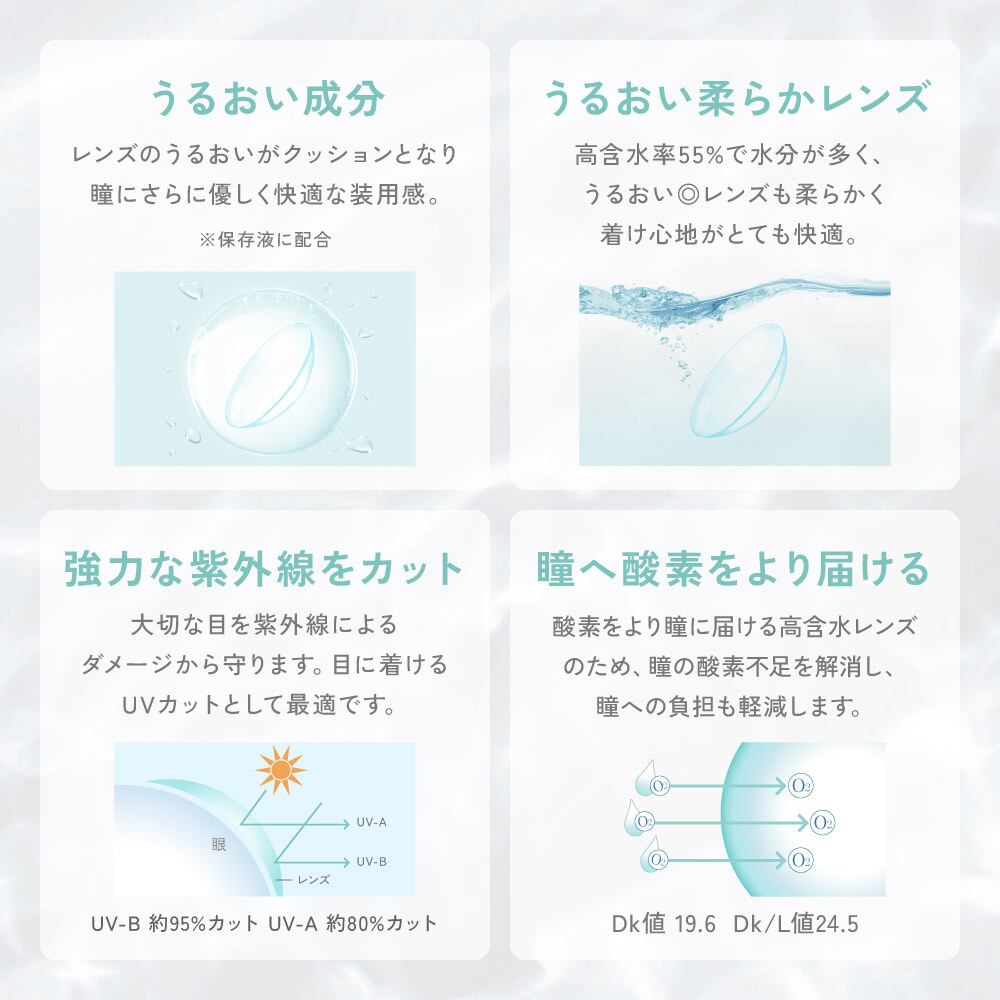 うるおい成分

レンズのうるおいがクッションとなり瞳にさらに優しく快適な装用感。

※保存液に配合

うるおい柔らかレンズ

高含水率55%で水分が多く、うるおい◎レンズも柔らかく着け心地がとても快適。

強力な紫外線をカット

大切な目を紫外線によるダメージから守ります。目に着けるUVカットとして最適です。

眼

UV-A

UV-B

レンズ

UV-B 約95%カット UV-A 約80%カット

瞳へ酸素をより届ける

酸素をより瞳に届ける高含水レンズのため、瞳の酸素不足を解消し、瞳への負担も軽減します。

$O_2$ $O_2$
$O_2$ $O_2$
$O_2$ $O_2$

Dk値 19.6 Dk/L値24.5