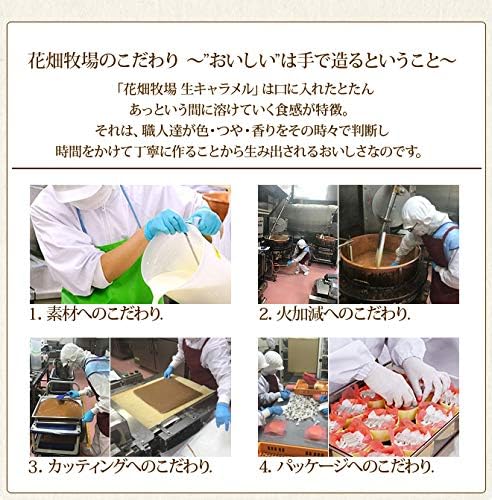 花畑牧場のこだわり ～"おいしい"は手で造るということ～

「花畑牧場 生キャラメル」は口に入れたとたん
あっという間に溶けていく食感が特徴。
それは、職人達が色・つや・香りをその時々で判断し
時間をかけて丁寧に作ることから生み出されるおいしさなのです。

1. 素材へのこだわり.

2. 火加減へのこだわり.

3. カッティングへのこだわり.

4. パッケージへのこだわり.