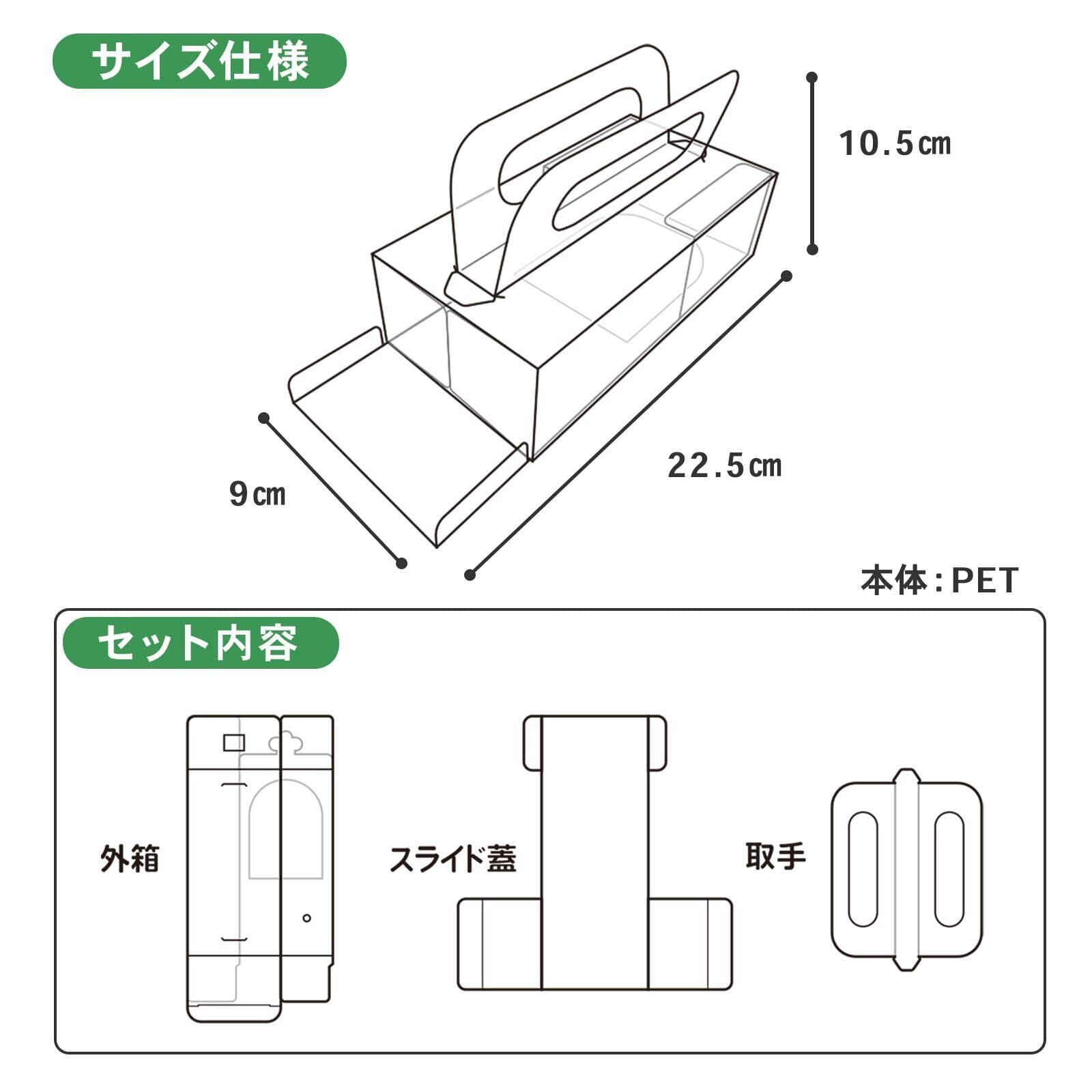 サイズ仕様

10.5㎝

9㎝

22.5㎝

本体：PET

セット内容

外箱

スライド蓋

取手