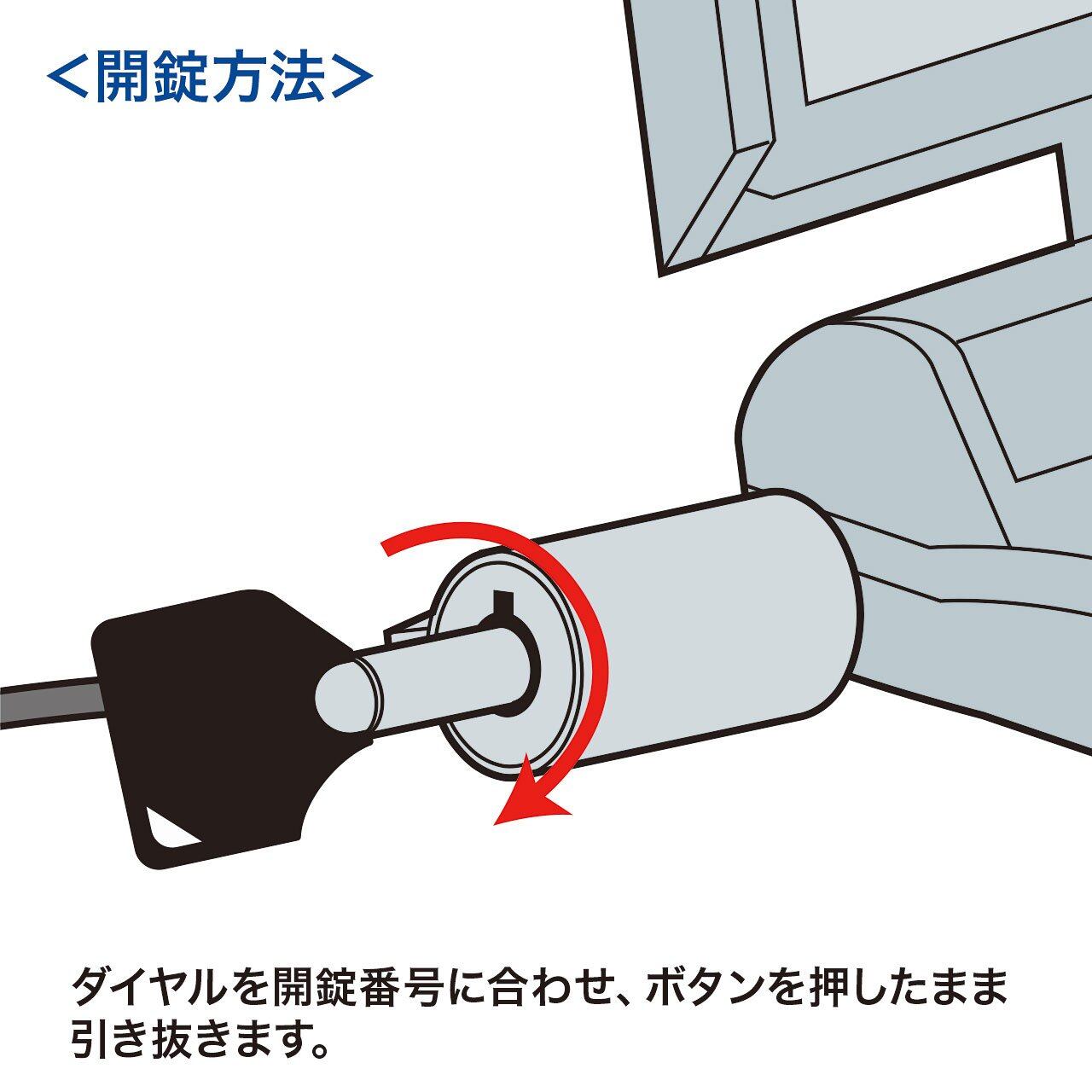 ＜開錠方法＞

ダイヤルを開錠番号に合わせ、ボタンを押したまま引き抜きます。