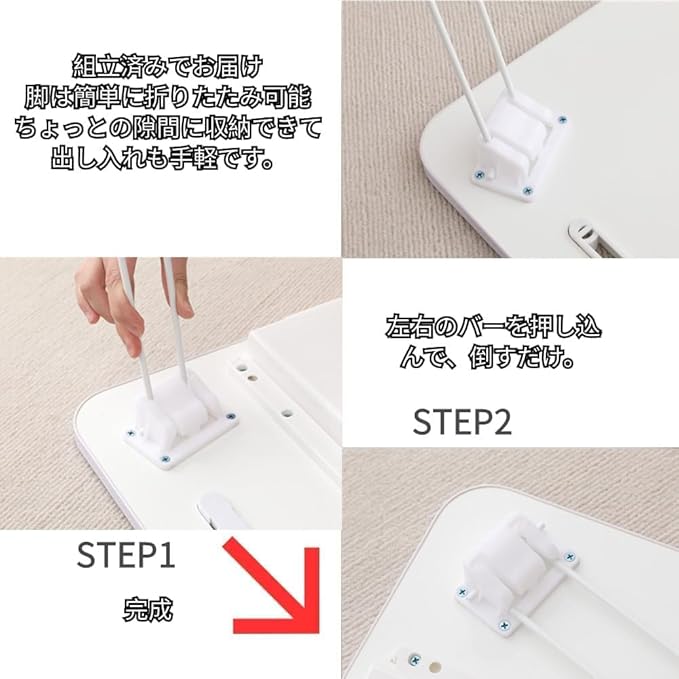 組立済みでお届け
脚は簡単に折りたたみ可能
ちょっとの隙間に収納できて
出し入れも手軽です。

左右のバーを押し込んで、倒すだけ。

STEP2

STEP1

完成