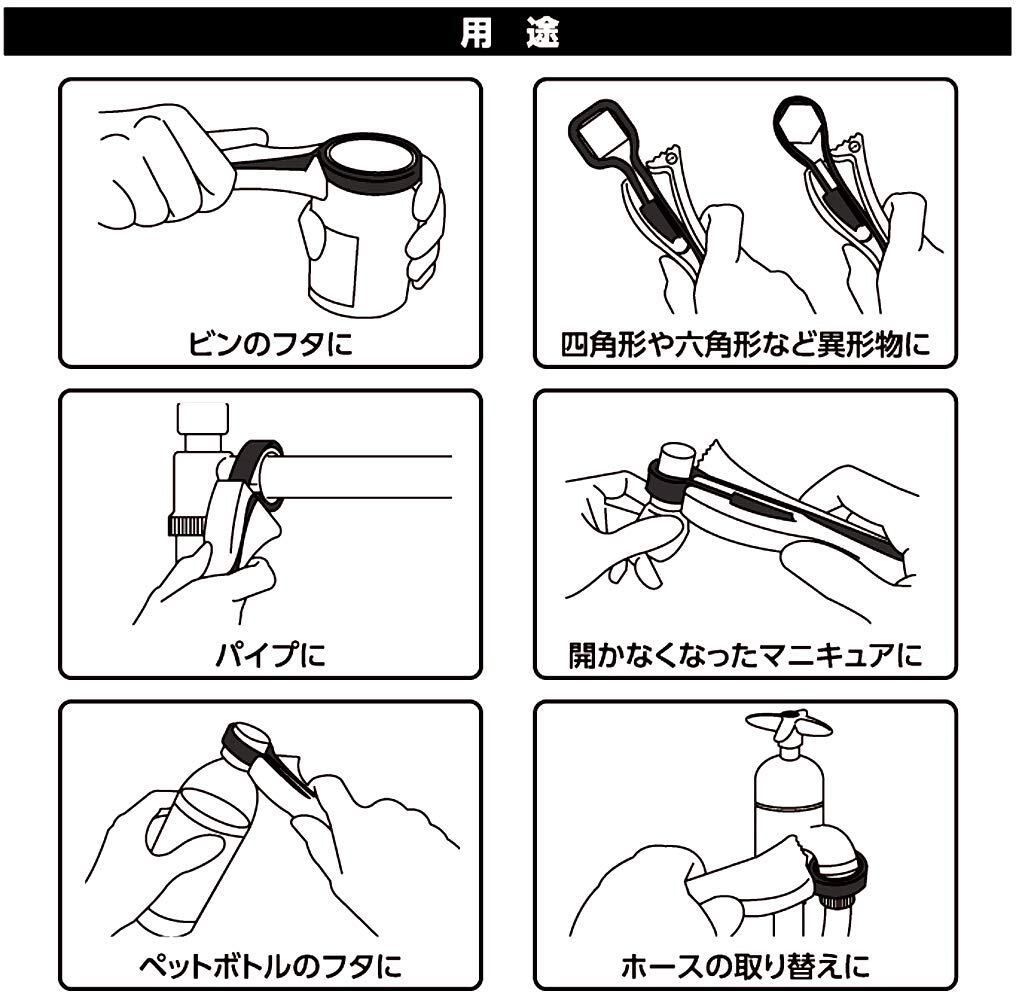 用　途

ビンのフタに

四角形や六角形など異形物に

パイプに

開かなくなったマニキュアに

ペットボトルのフタに

ホースの取り替えに