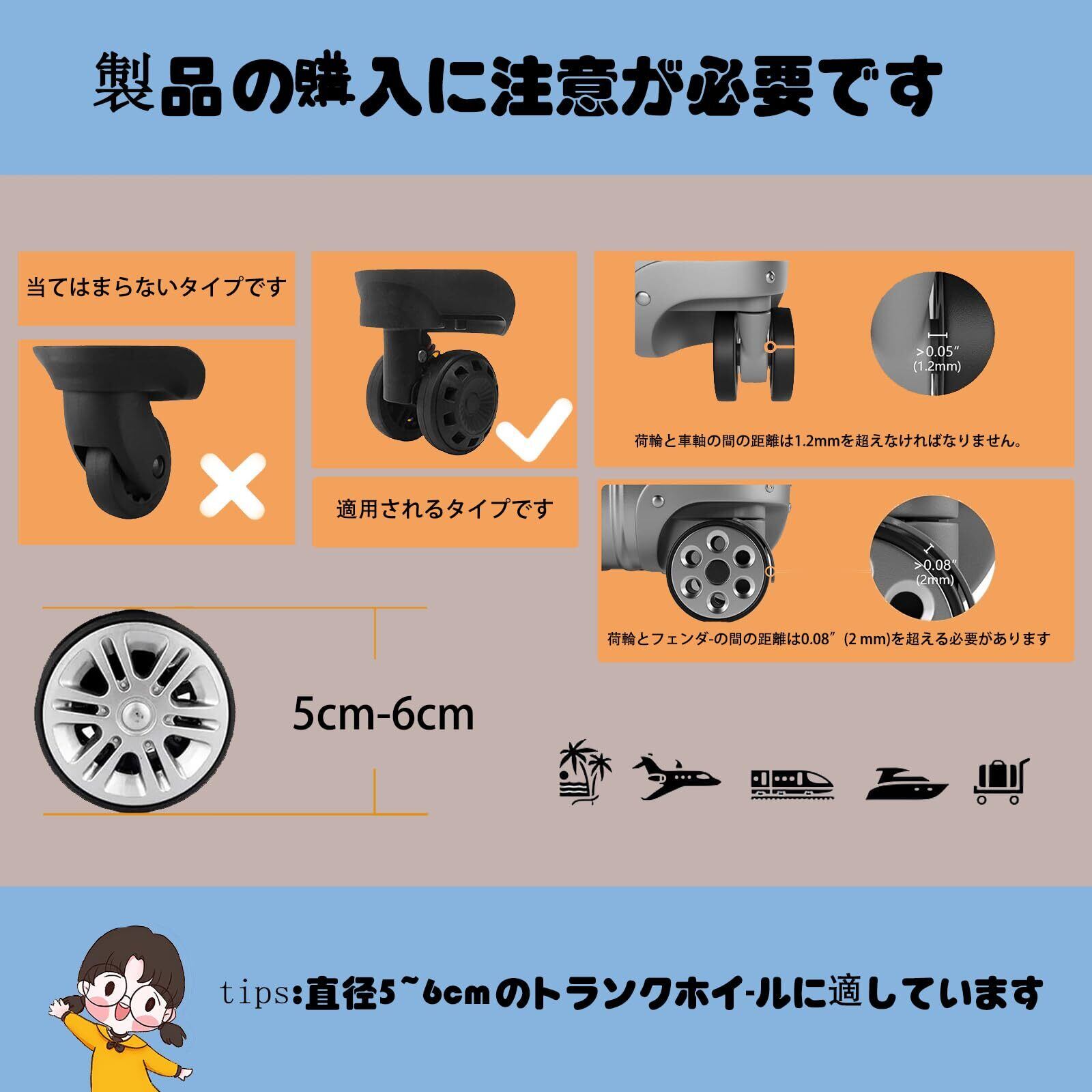 製品の購入に注意が必要です

当てはまらないタイプです

適用されるタイプです

>0.05″
(1.2mm)

荷輪と車軸の間の距離は1.2mmを超えなければなりません。

>0.08″
(2mm)

荷輪とフェンダ-の間の距離は0.08″(2 mm)を超える必要があります

5cm-6cm

tips:直径5~6cmのトランクホイ-ルに適しています