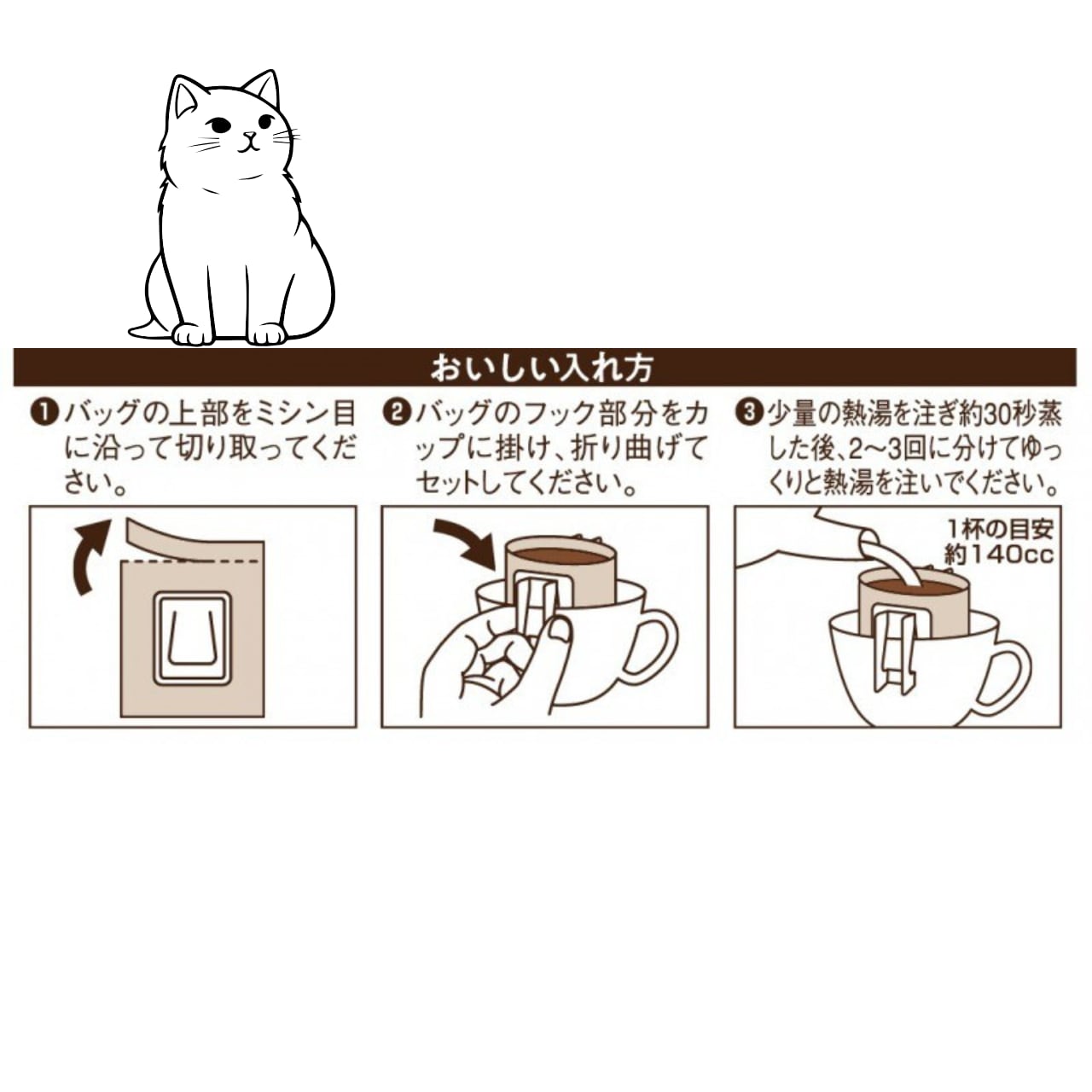 おいしい入れ方

❶バッグの上部をミシン目に沿って切り取ってください。

❷バッグのフック部分をカップに掛け、折り曲げてセットしてください。

❸少量の熱湯を注ぎ約30秒蒸した後、2～3回に分けてゆっくりと熱湯を注いでください。

1杯の目安
約140cc